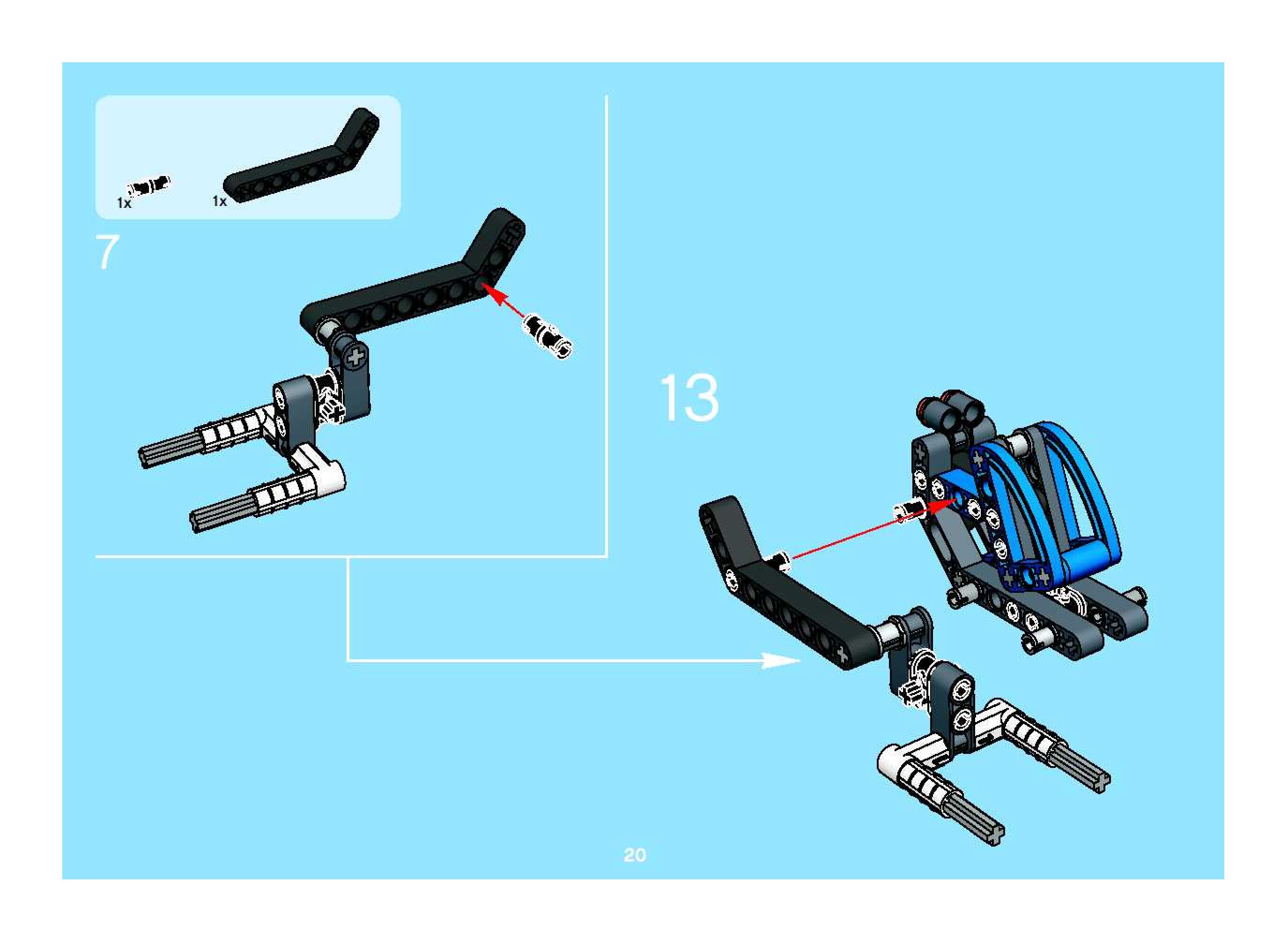 1x

1x

7

13

20