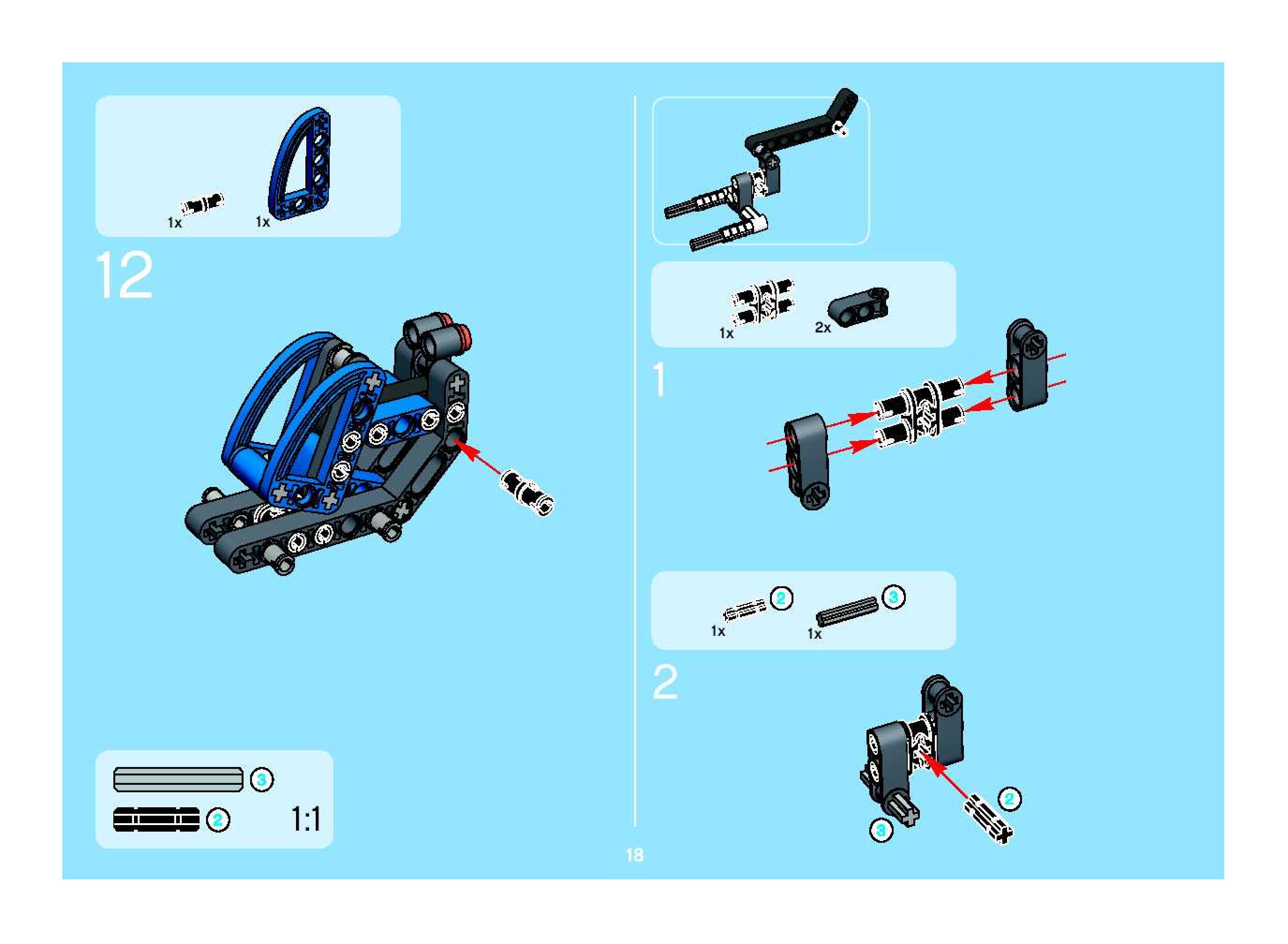 1x 1x

12

3
2 1:1

1x 2x

1

2 3
1x 1x

2

2
3

18