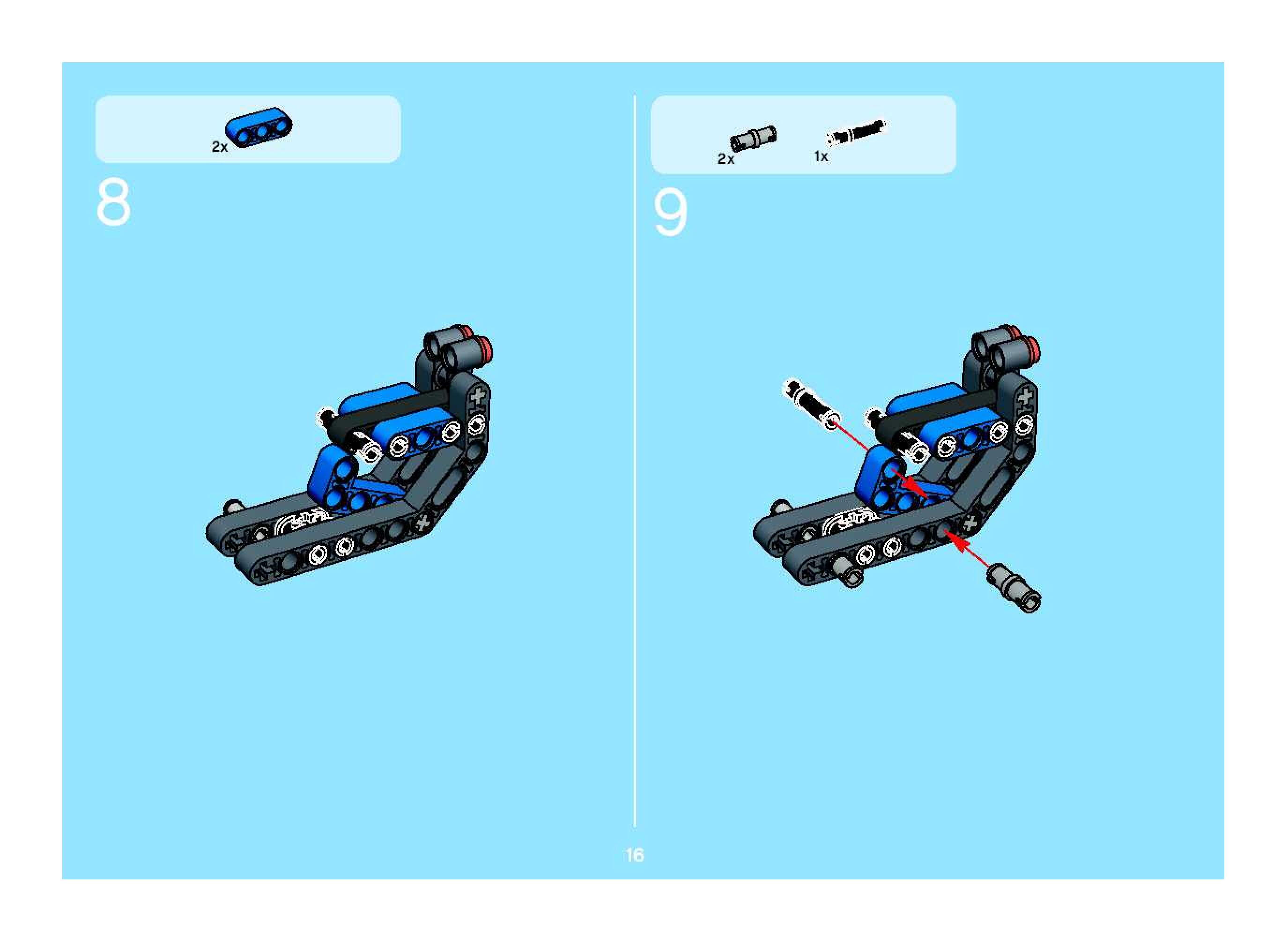 2x

8

2x 1x

9

16