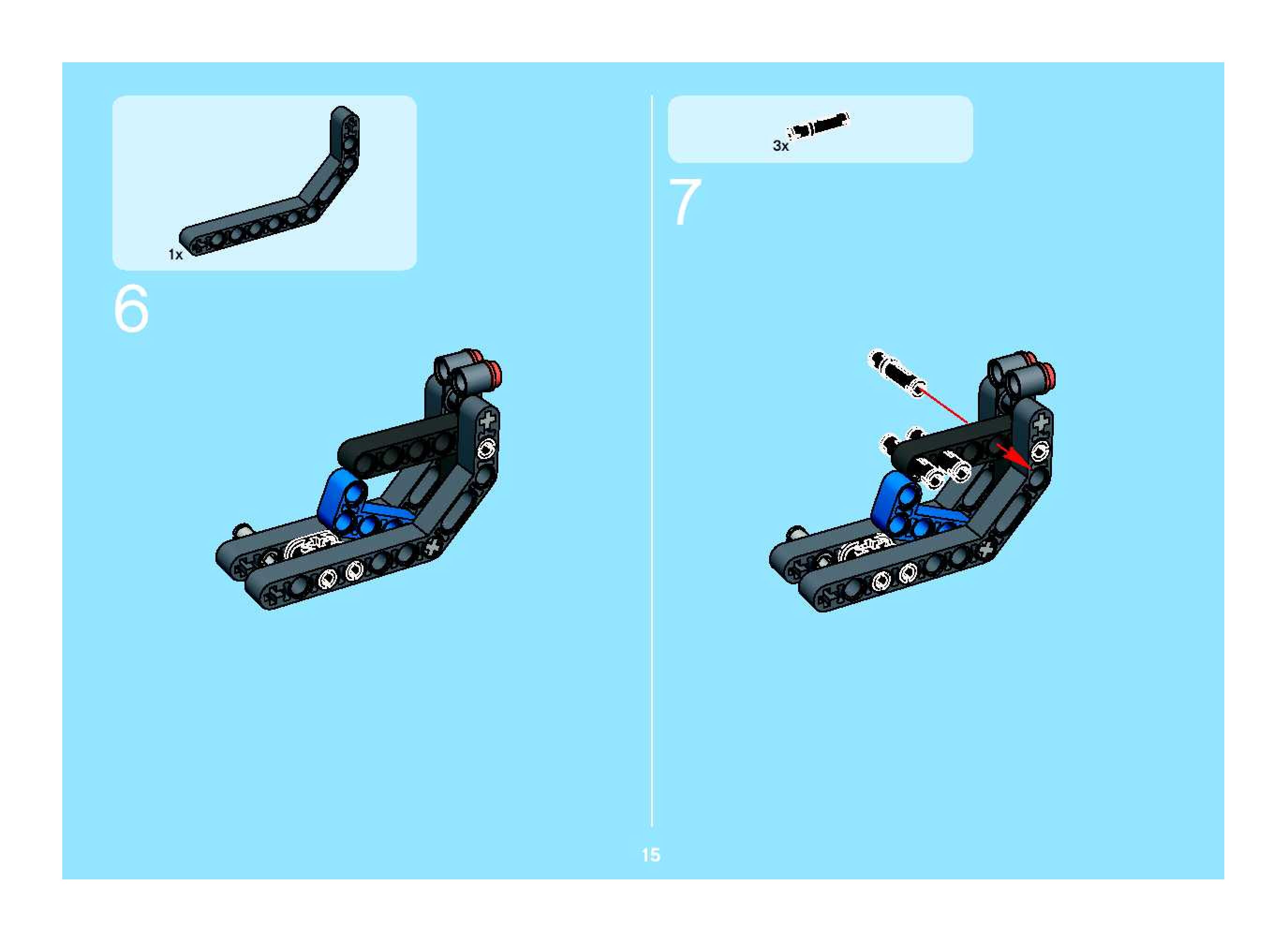 1x

6

3x

7

15