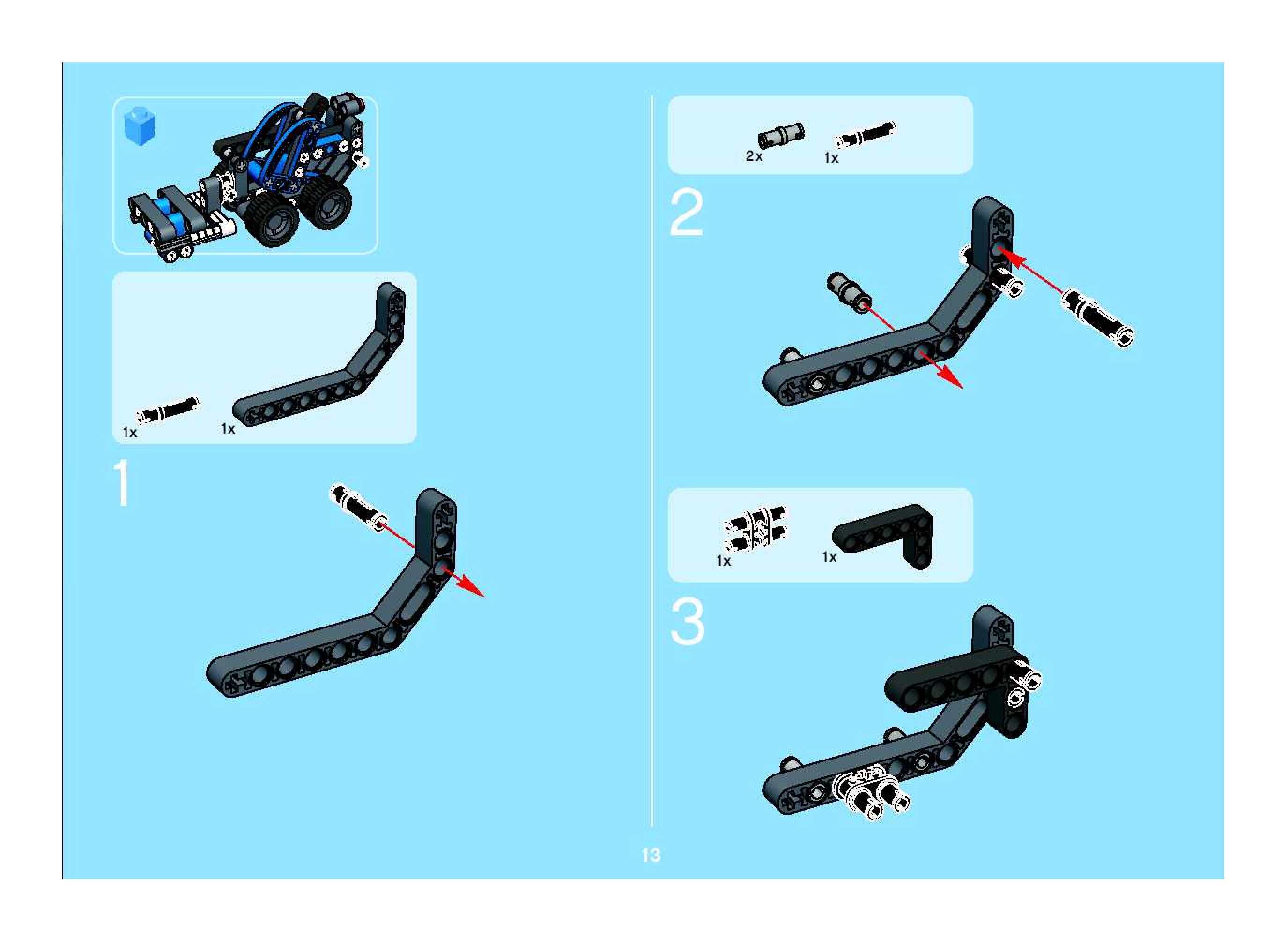 1x 1x

1

2x 1x

2

1x 1x

3

13