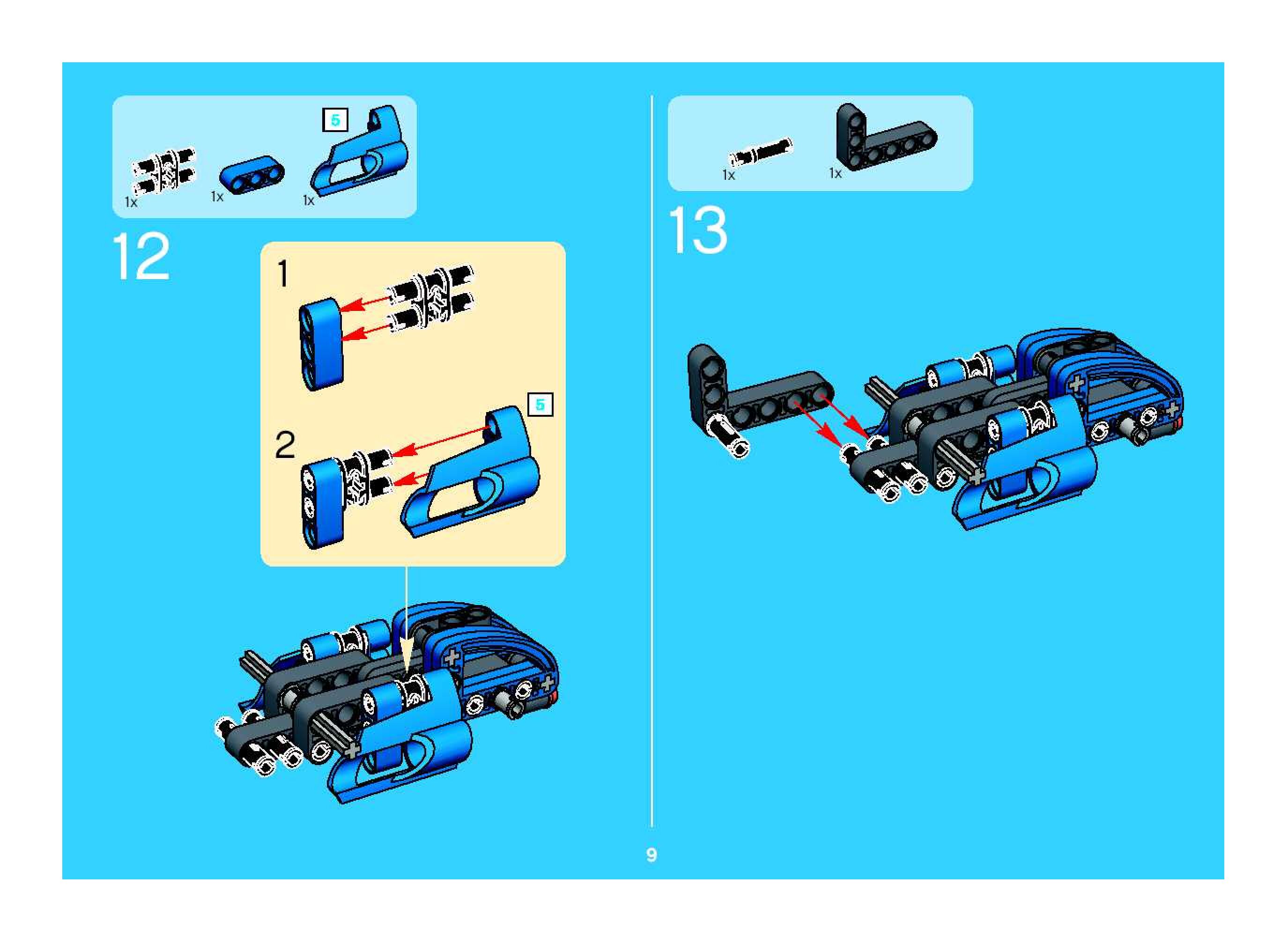 5

1x 1x 1x

12

1

2

5

1x 1x

13

9