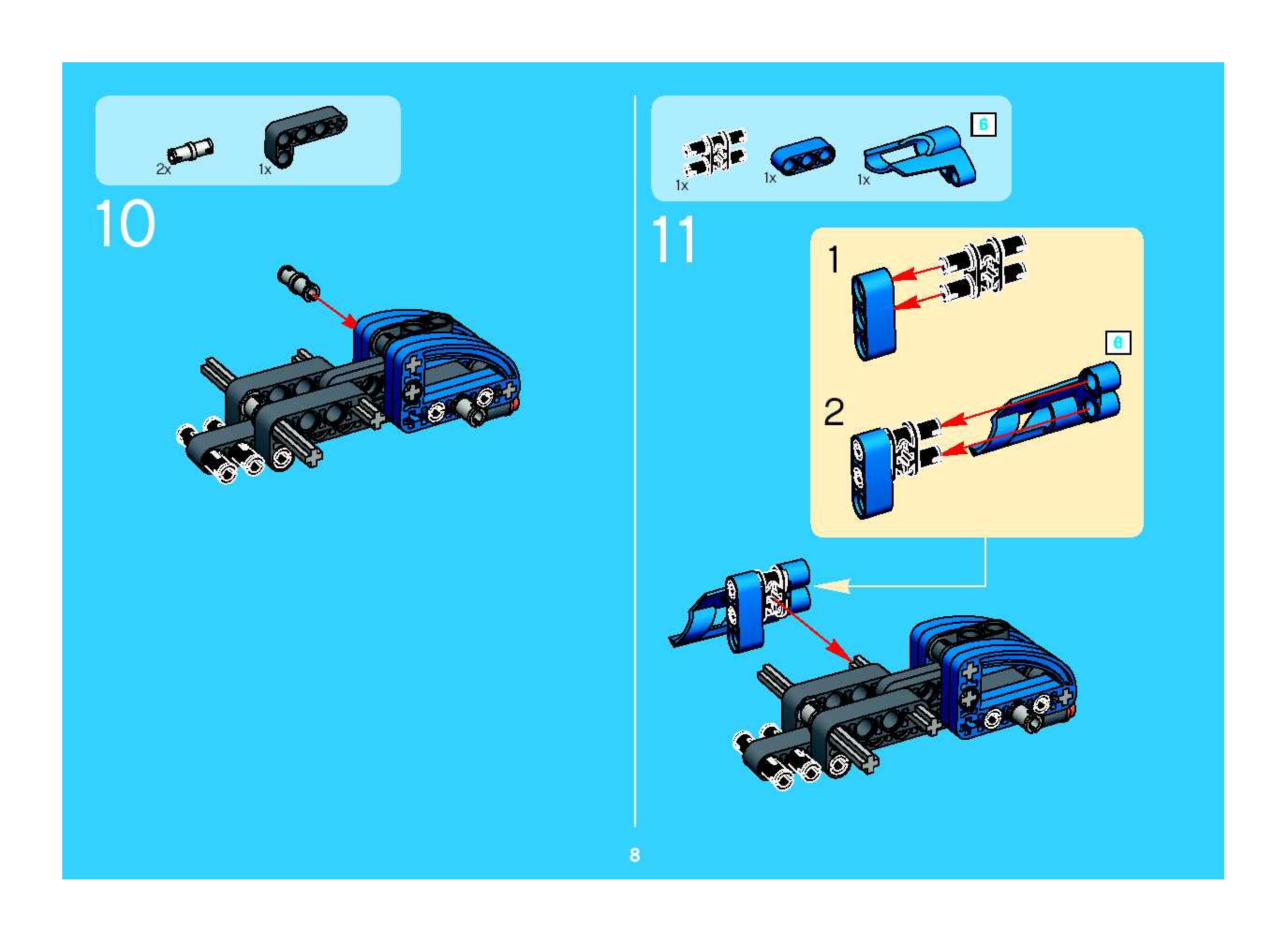 2x 1x

10

1x 1x 1x 6

11

1

6

2

8