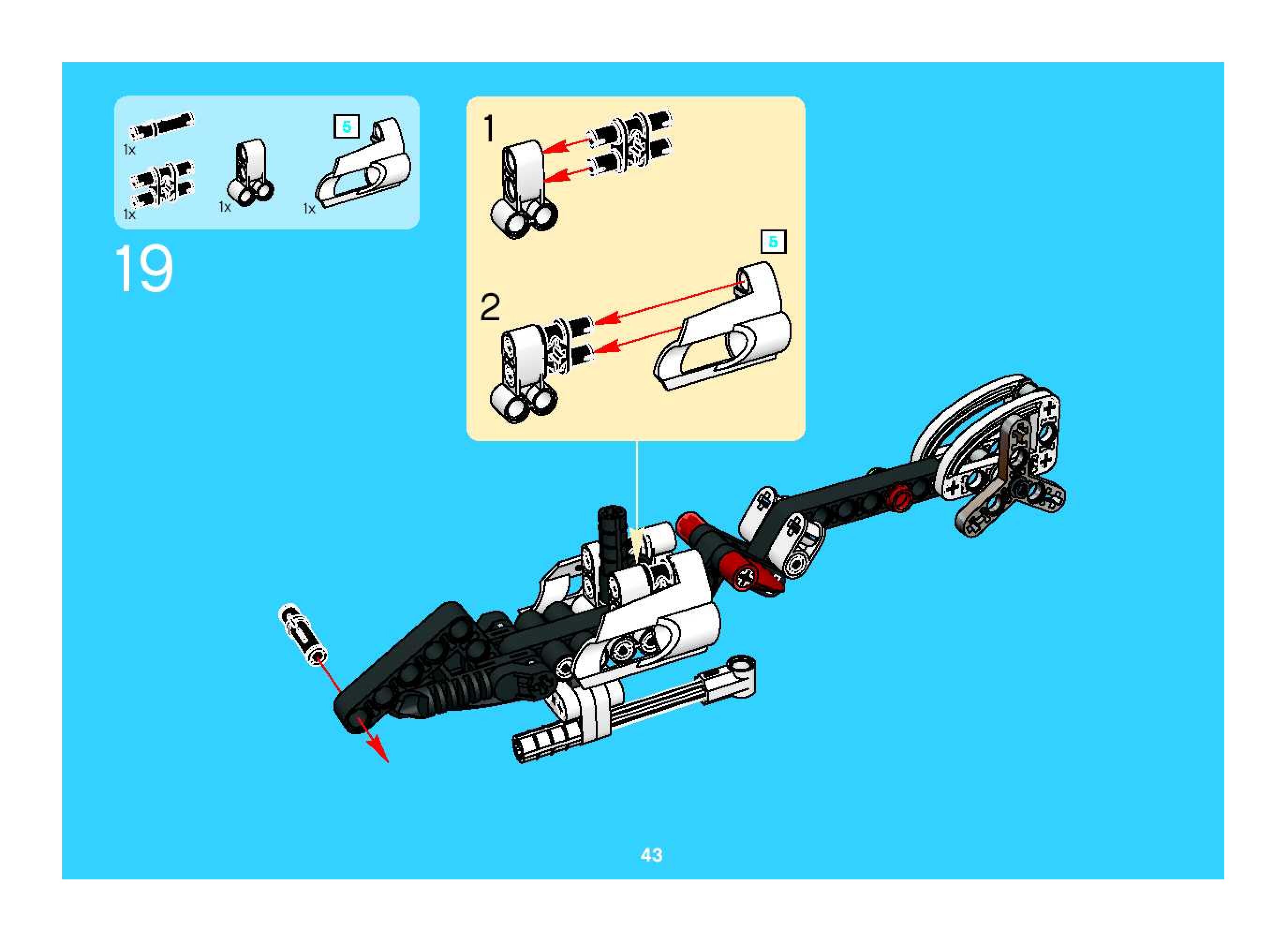 1x

1x

1x

5

1x

19

1

5

2

43