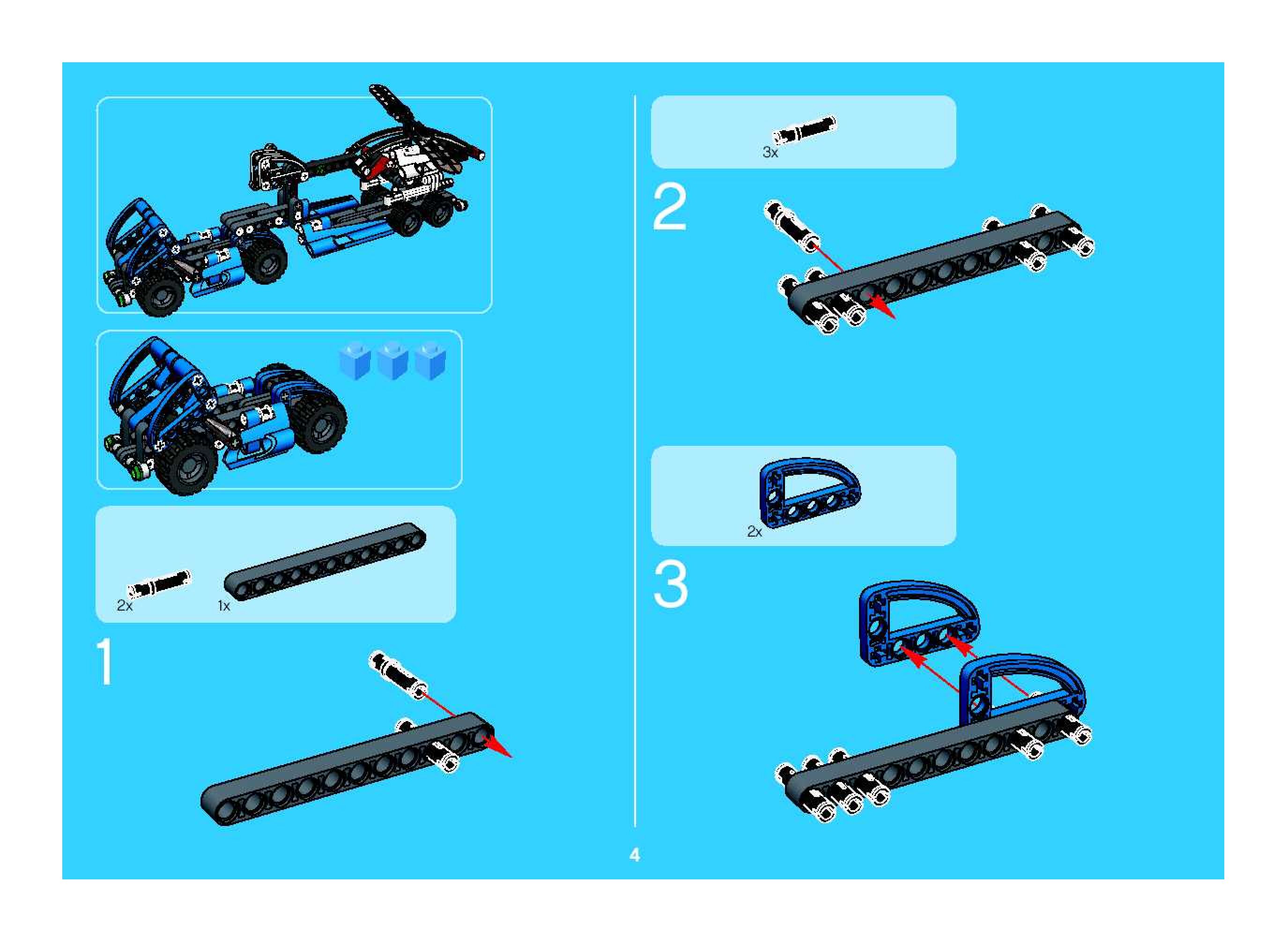 2x
1x
1
3x
2
2x
3
4