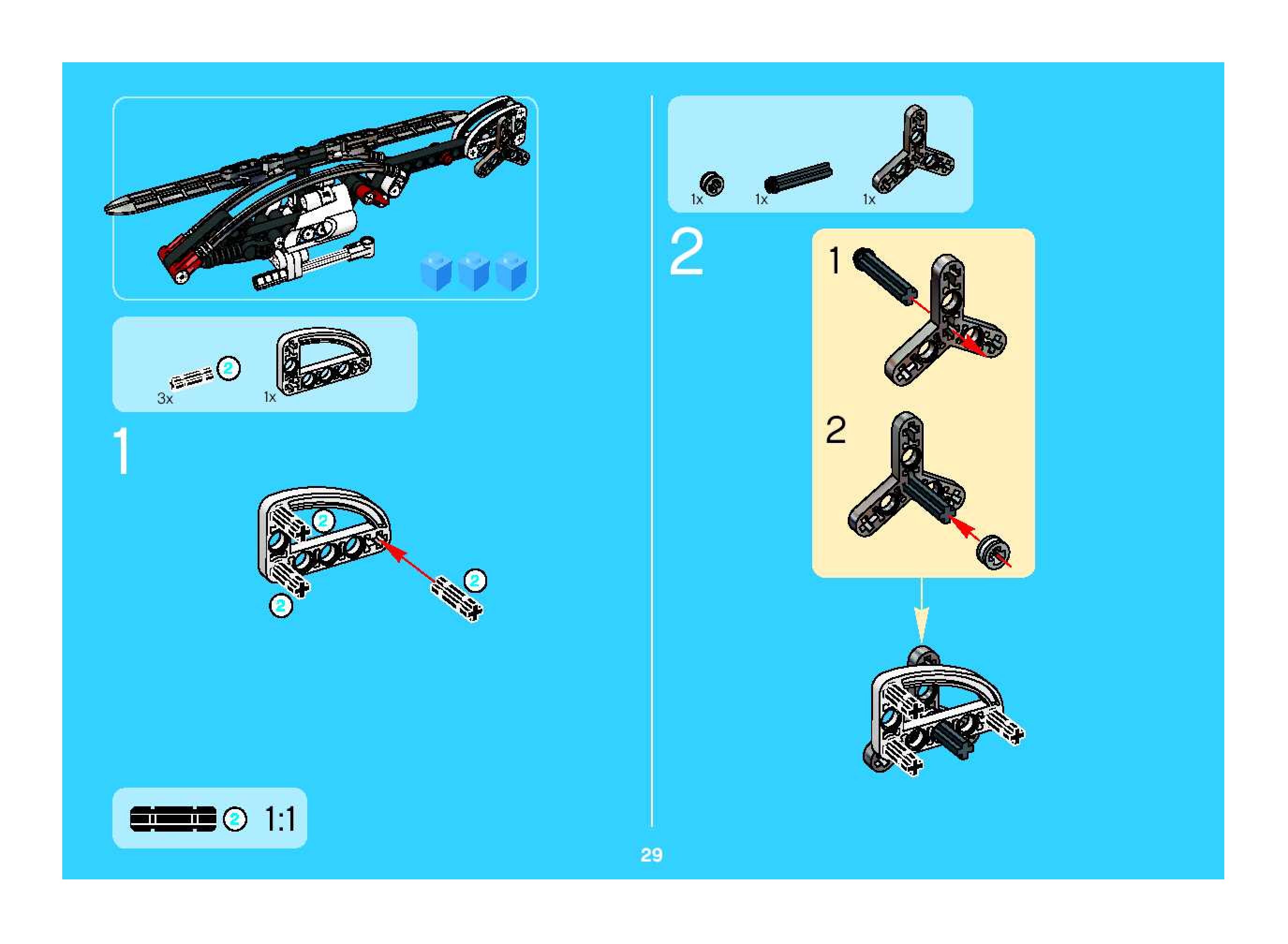 2
3x
1x

1

2

2

2

2
1:1

1x
1x
1x

2

1

2

29