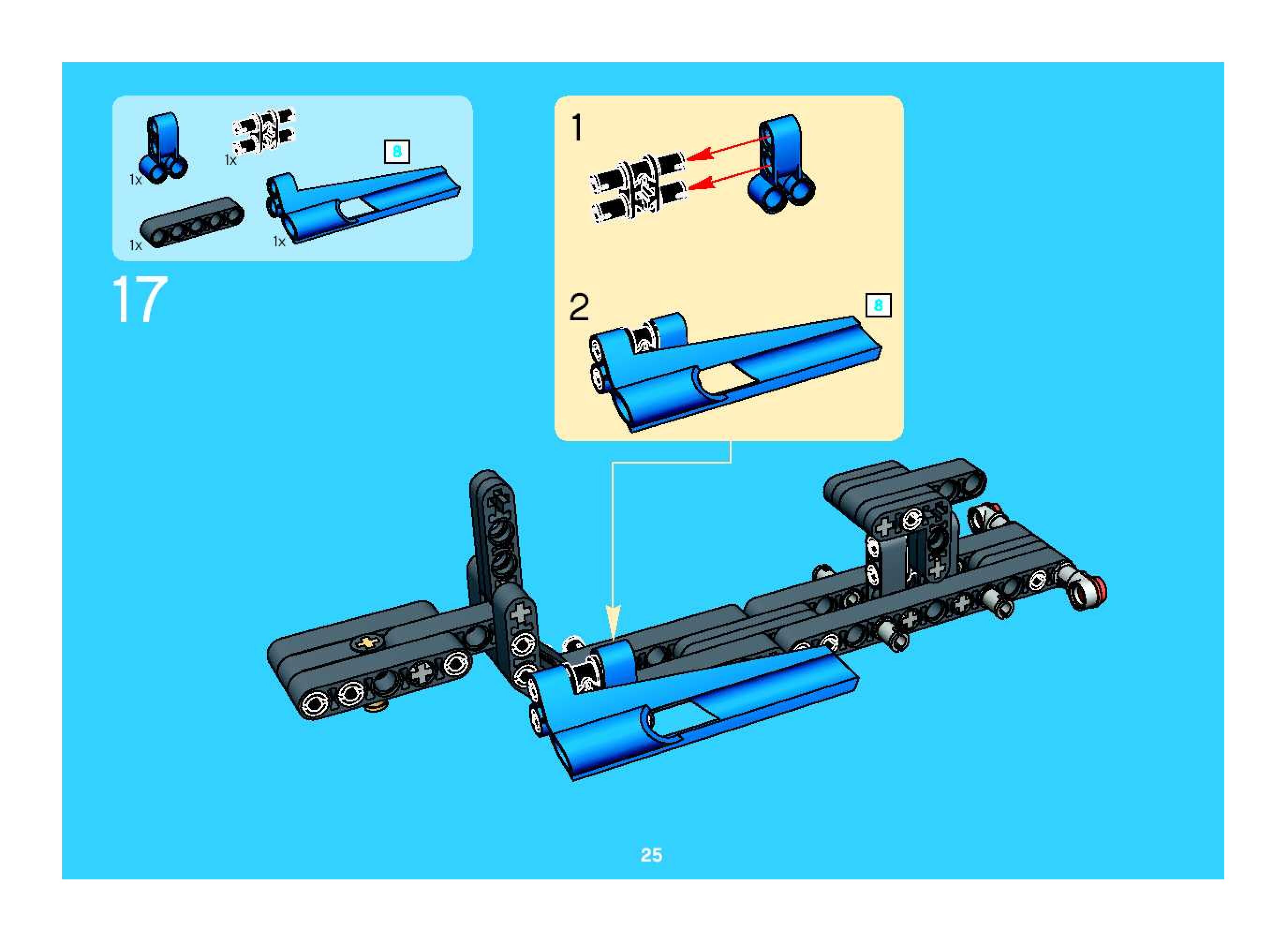 1x
1x
8
1x
1x

17

1
2
8

25