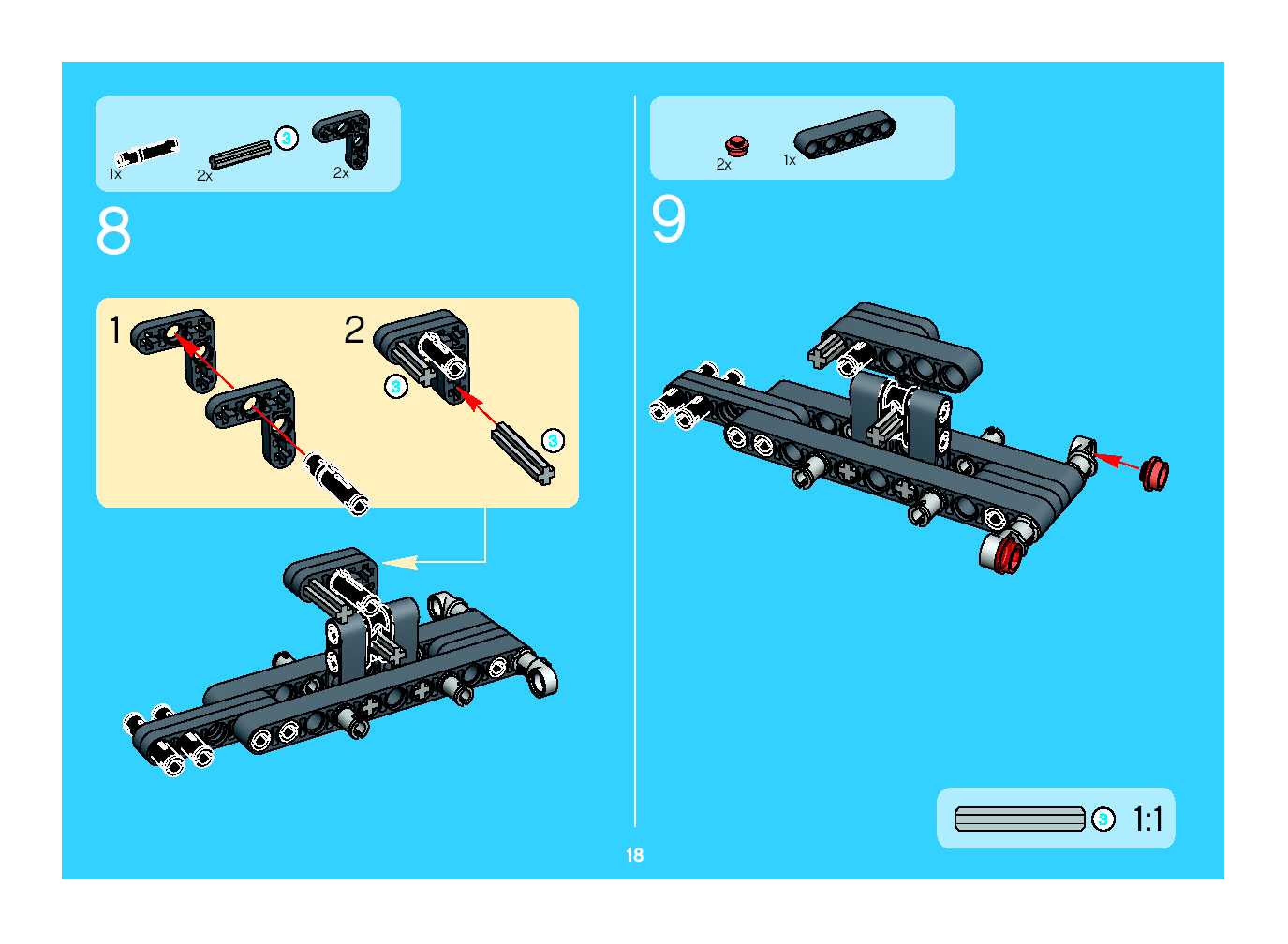 1x
2x
3
2x

8

1
2
3
3

2x
1x

9

3
1:1

18