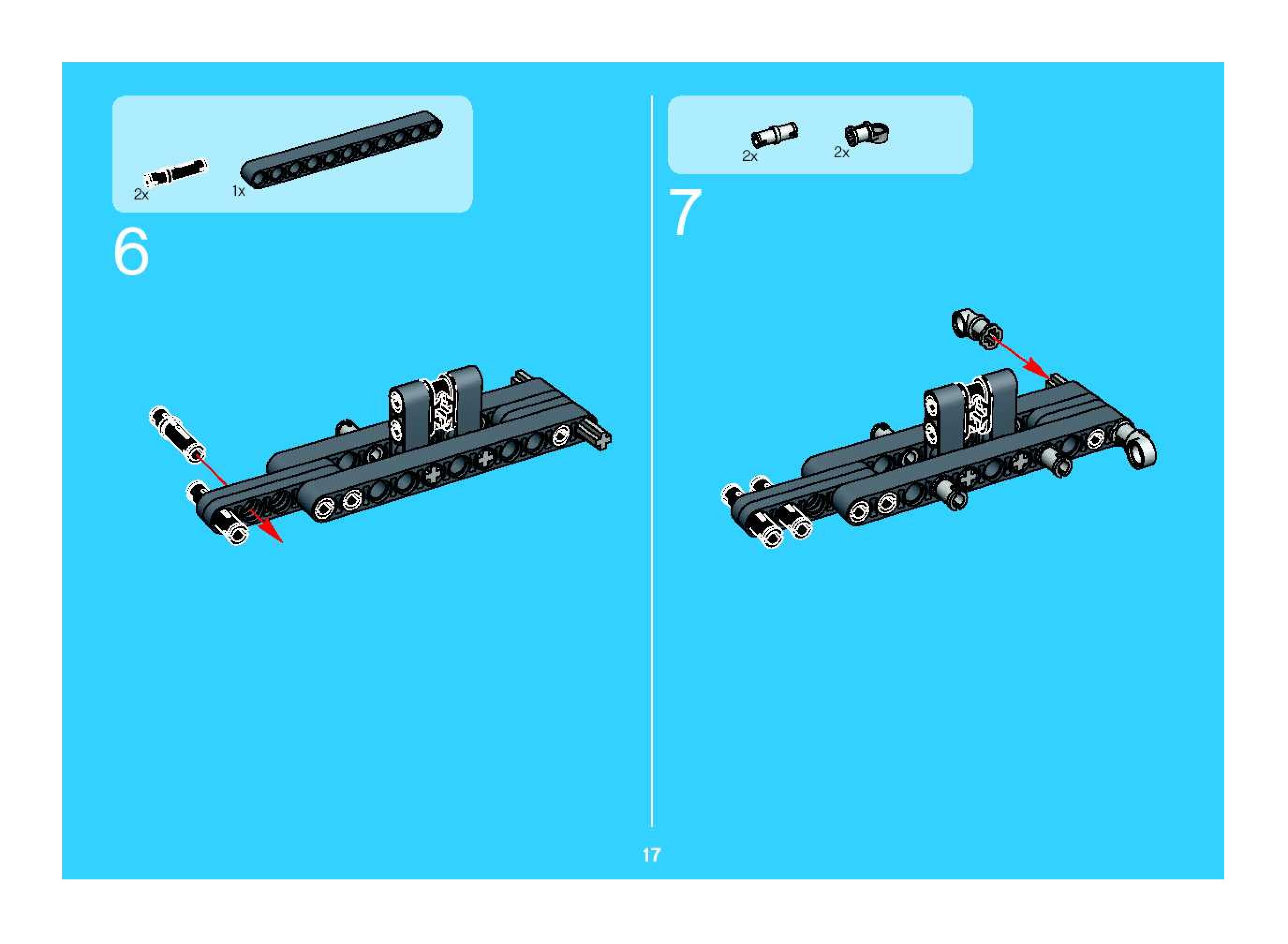 2x 1x

6

2x 2x

7

17