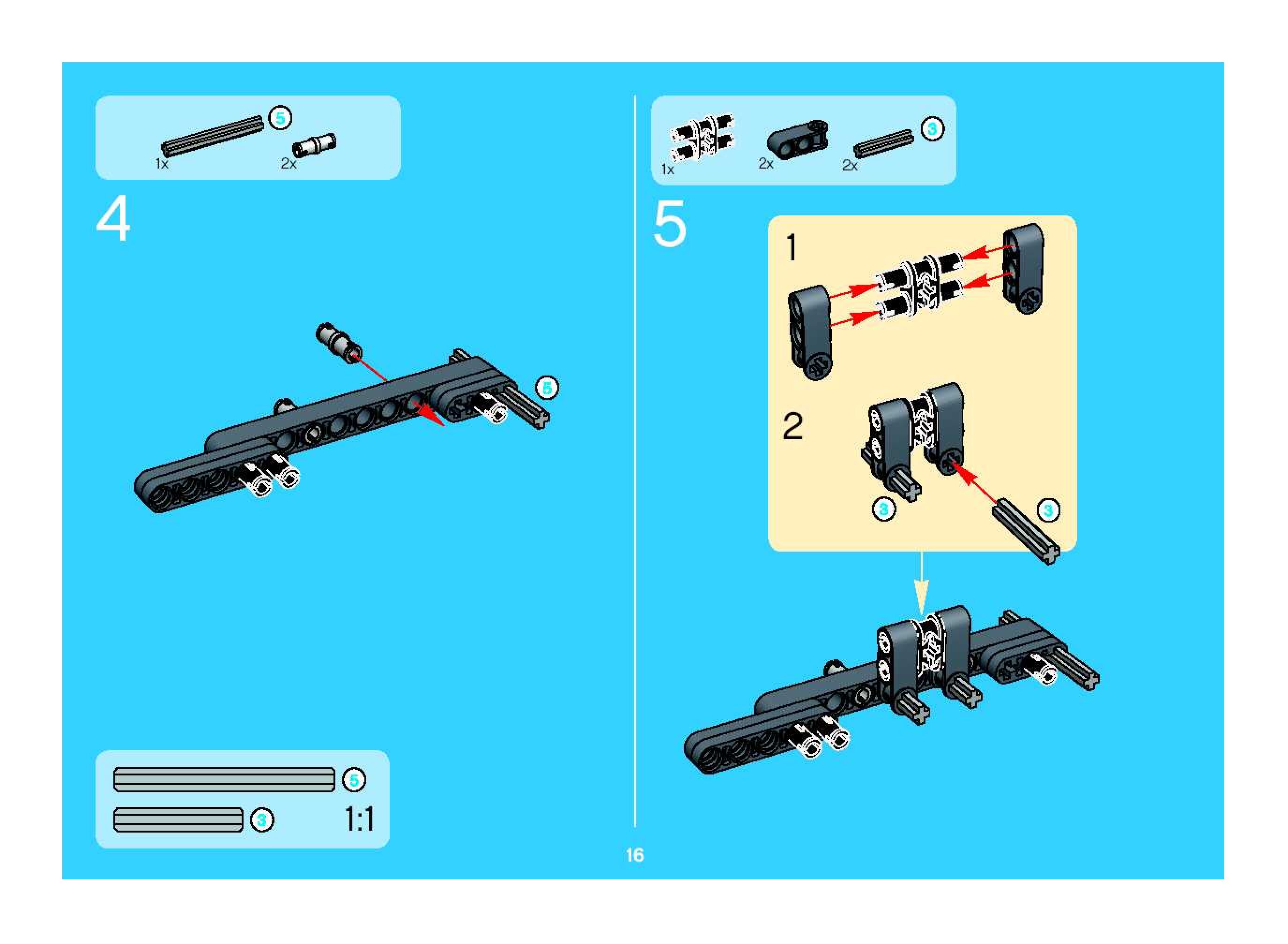 5
1x
2x

4

5

5
3
1:1

3
1x
2x
2x

5

1

2

3
3

16