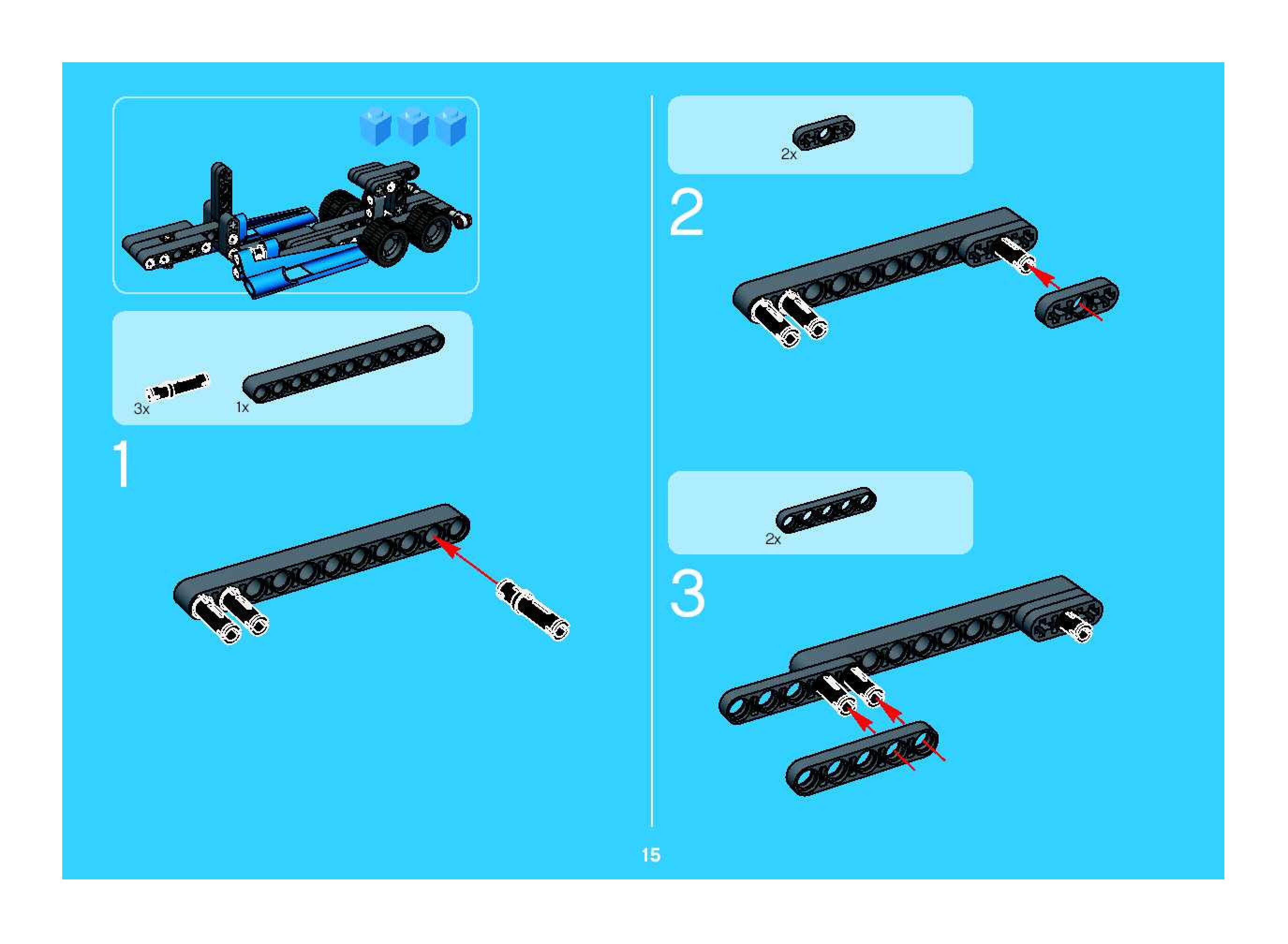 3x
1x
1

2x
2

2x
3

15