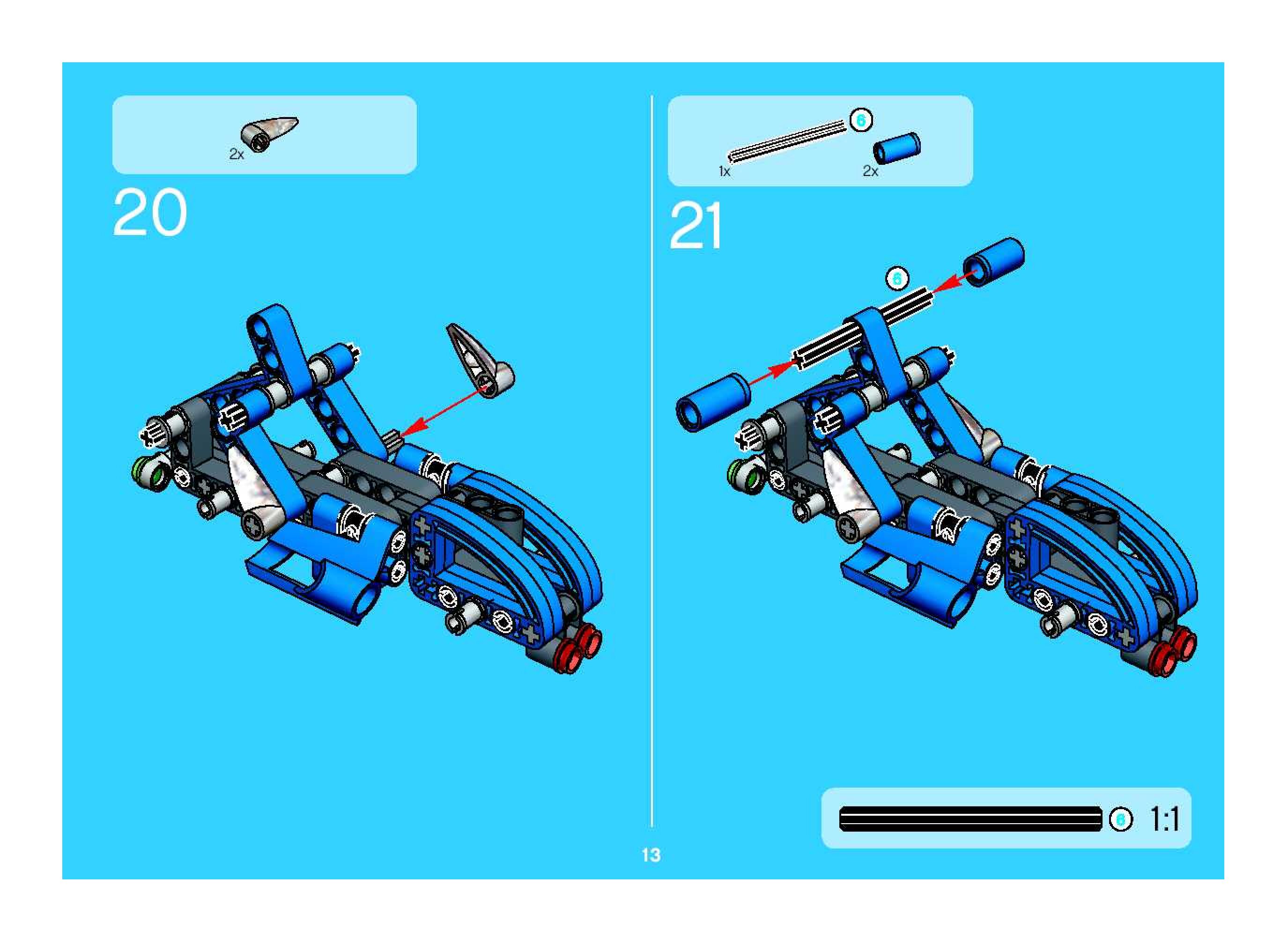 2x

20

6

1x

2x

21

6

6

1:1

13