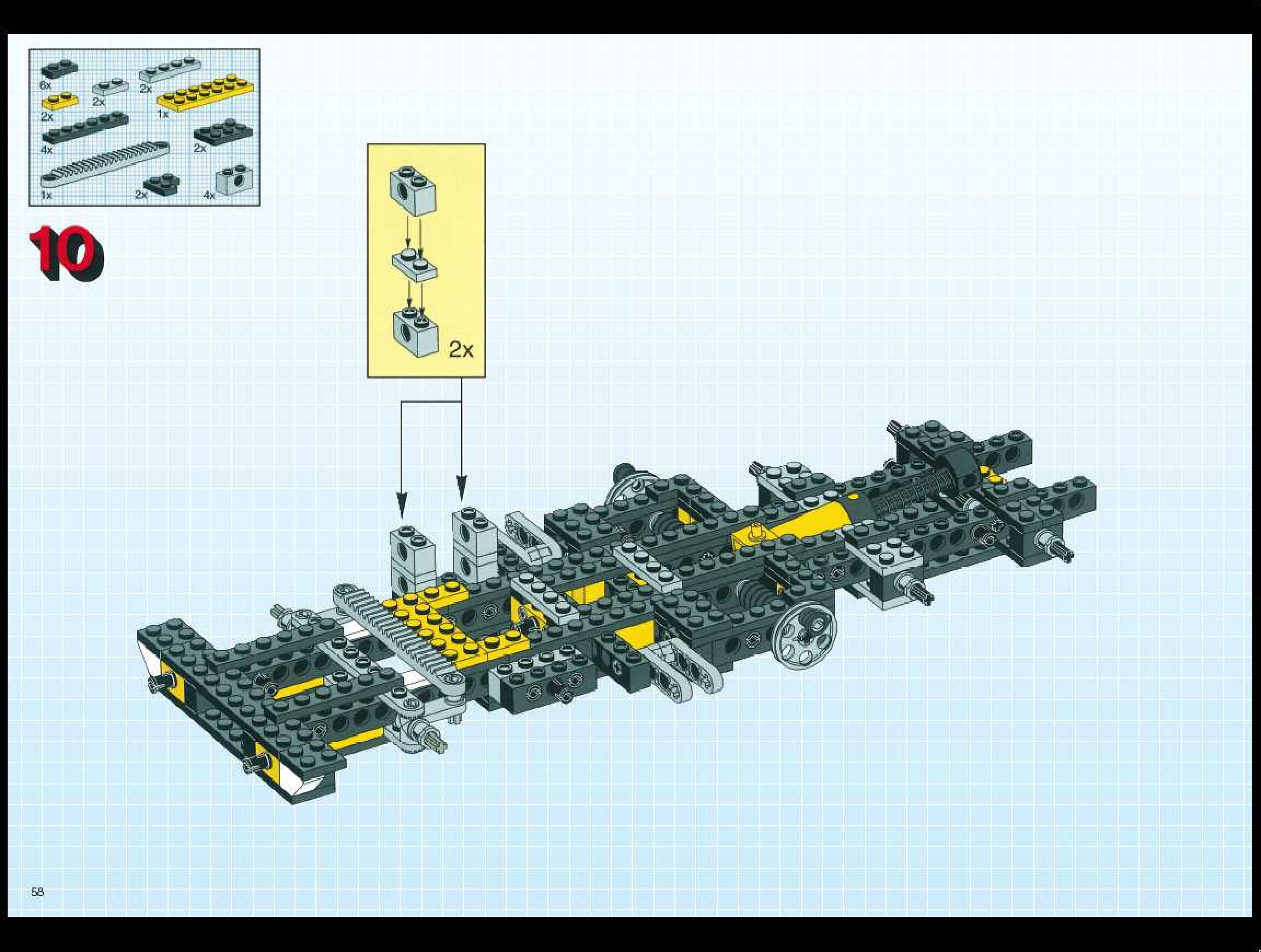 6x
2x
2x
2x
1x
4x
2x
1x
2x
4x

10

2x

58