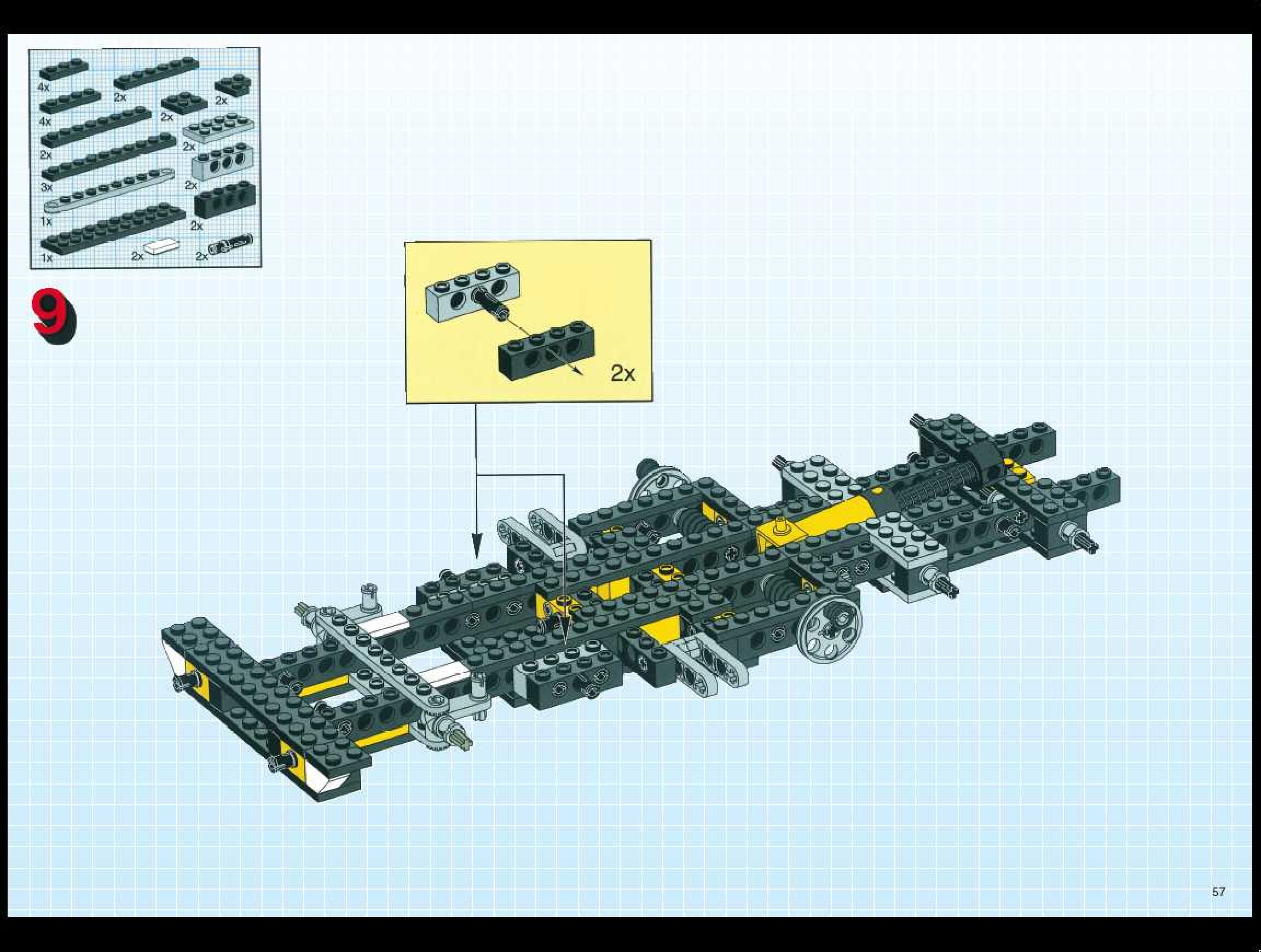 4x
2x
2x
4x
2x
2x
2x
3x
2x
1x
2x
1x
2x
2x
9
2x
57