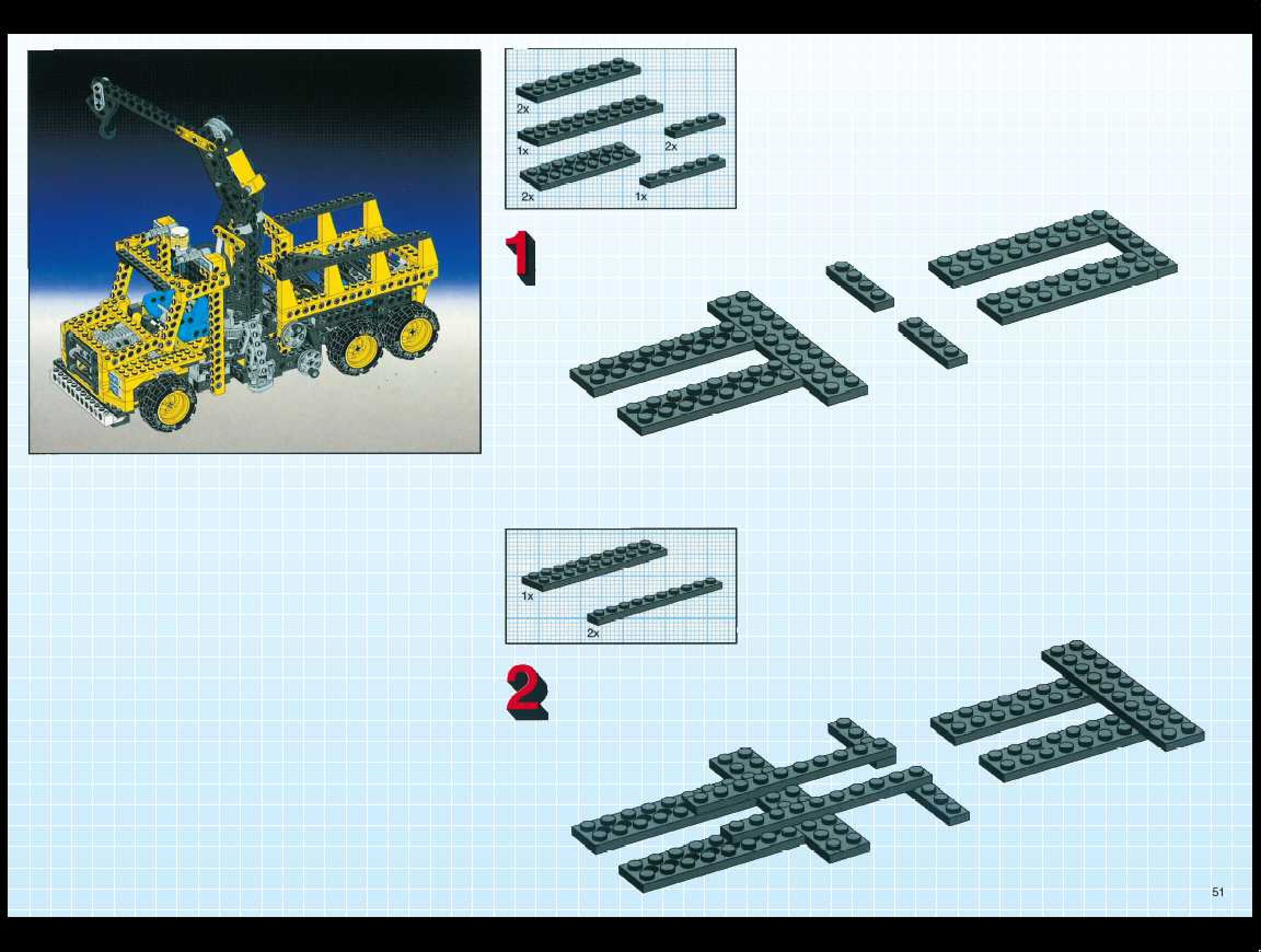 2x
1x
2x
2x
1x

1

1x
2x

2

51