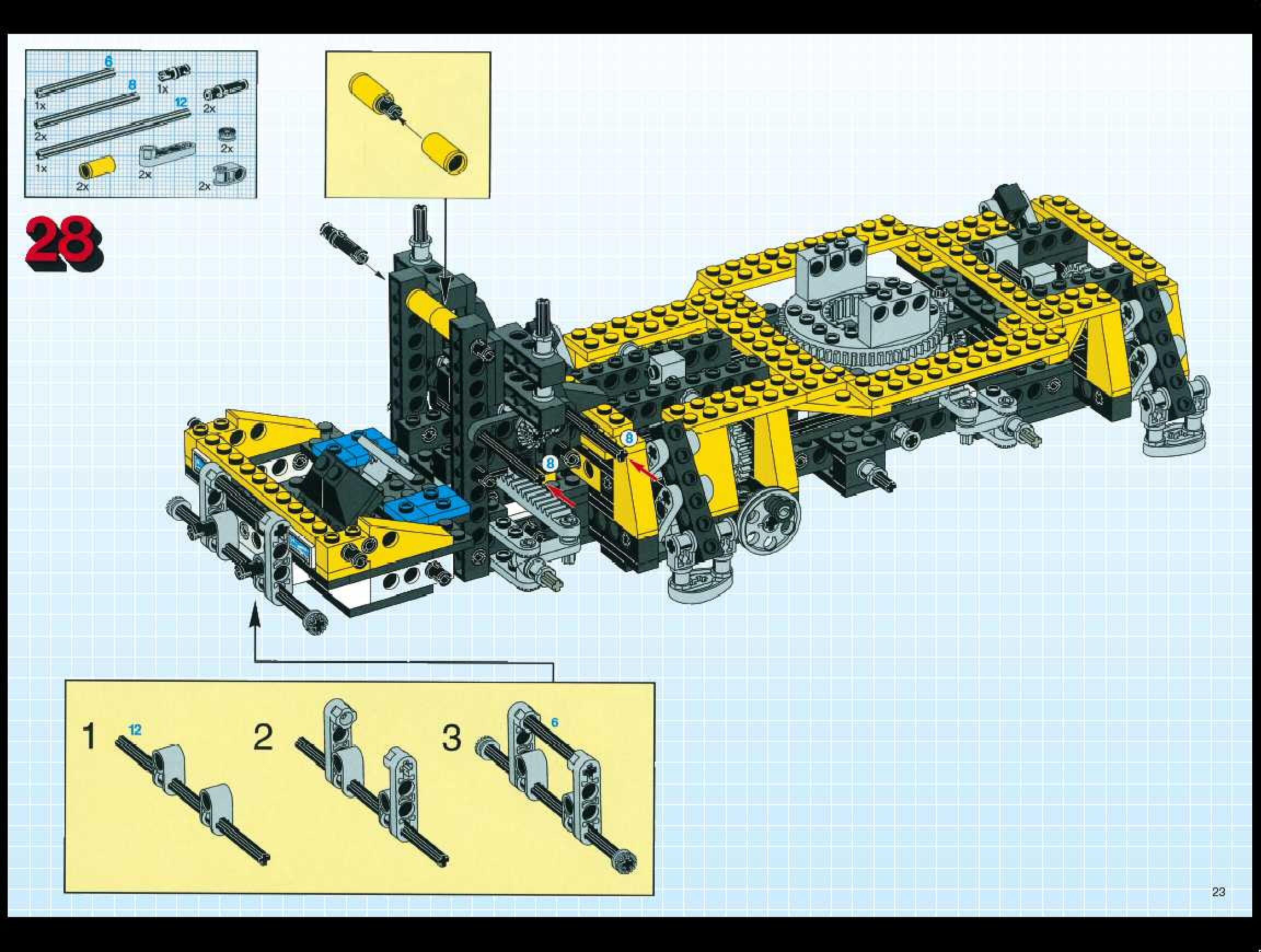 6
1x
8
2x
12
1x
1x
2x
2x
2x
2x
2x

28

8
8

1
12
2
3
6

23