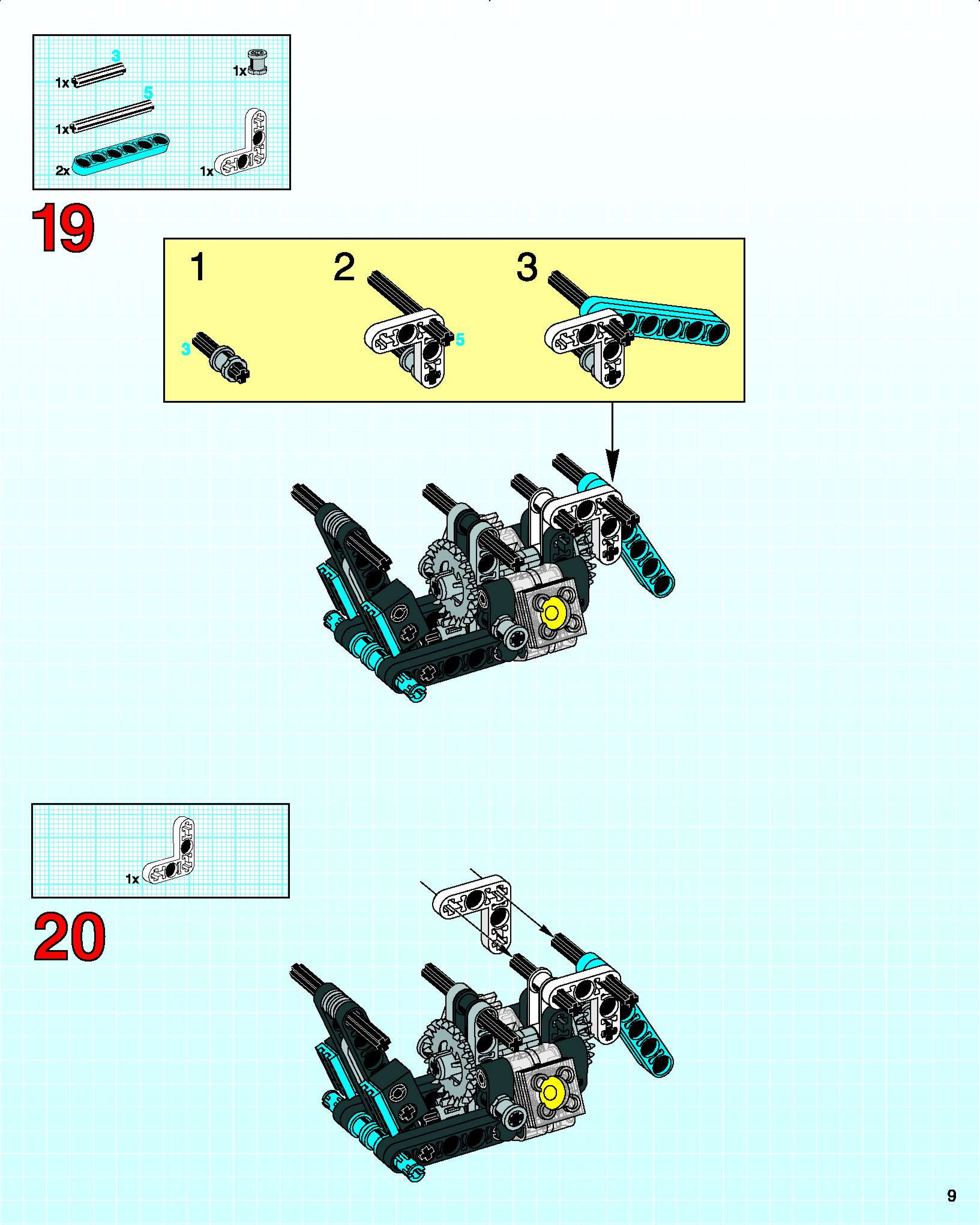 3
1x
1x
5
1x
2x
1x

19

1
2
3
3
5

1x

20

9