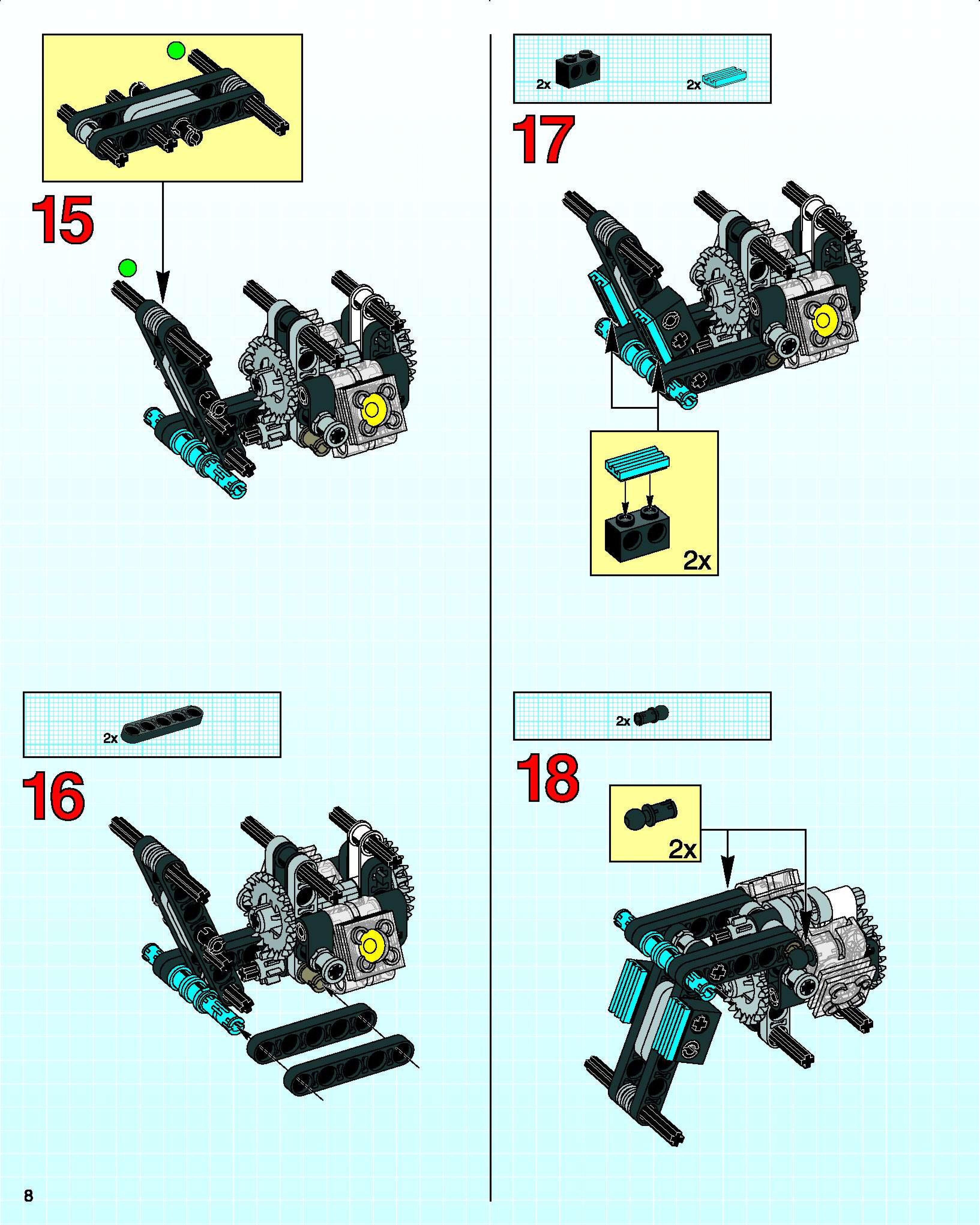 15

2x

16

2x 2x

17

2x

2x

18

2x

8