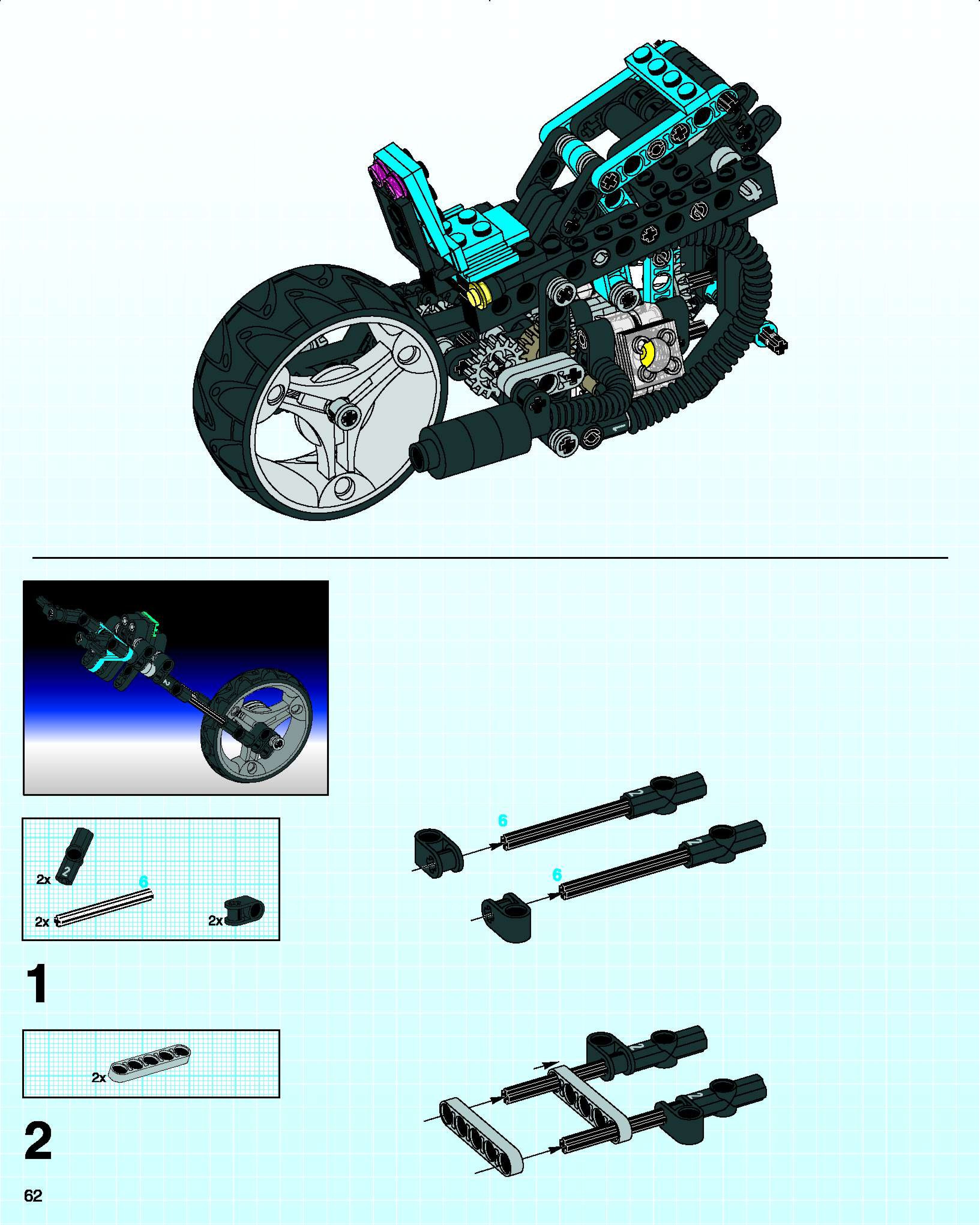 2x
6
2x
2x

1

6
6

2x

2

62