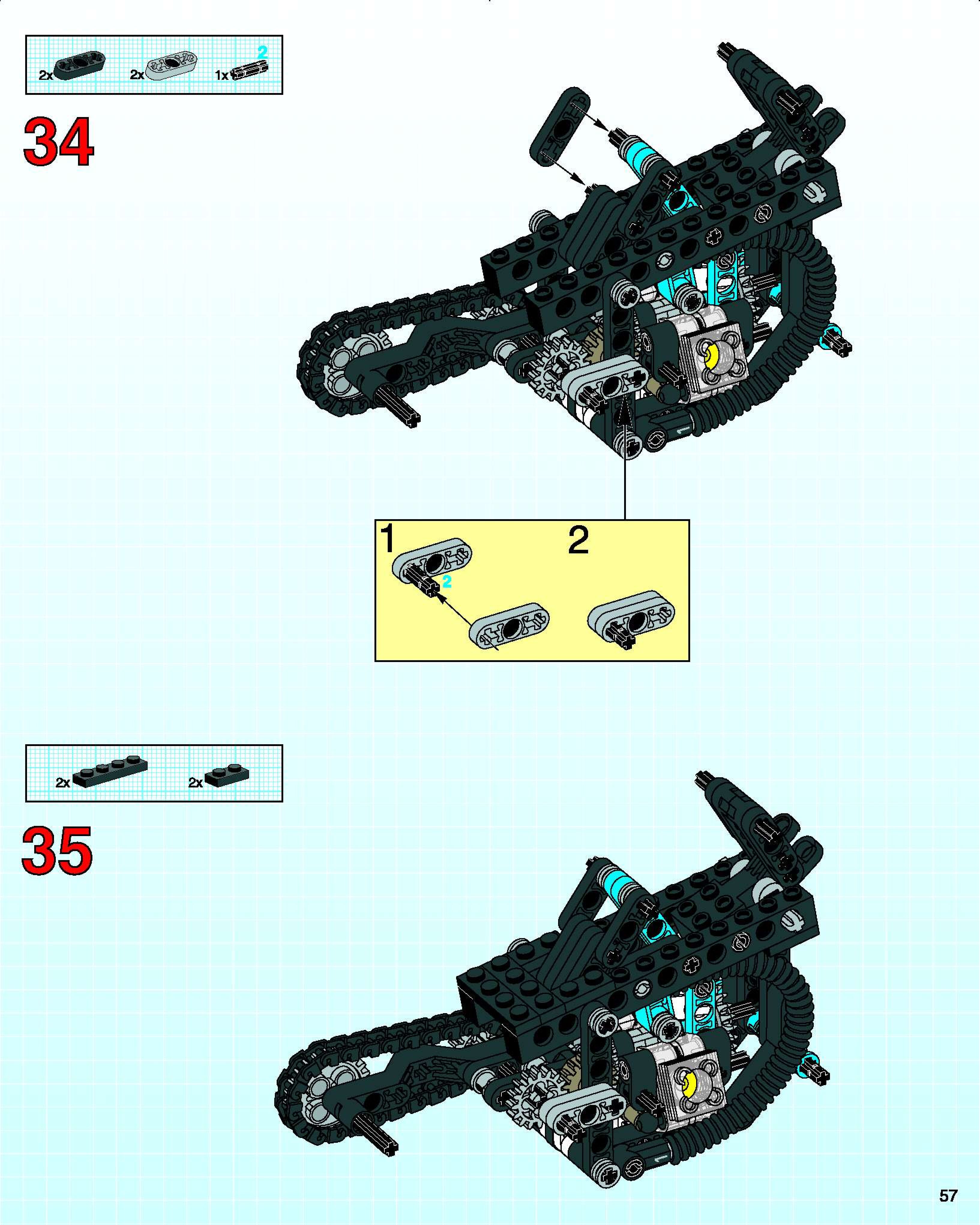 2x 2x 1x 2

34

1 2

2

2x 2x

35

57