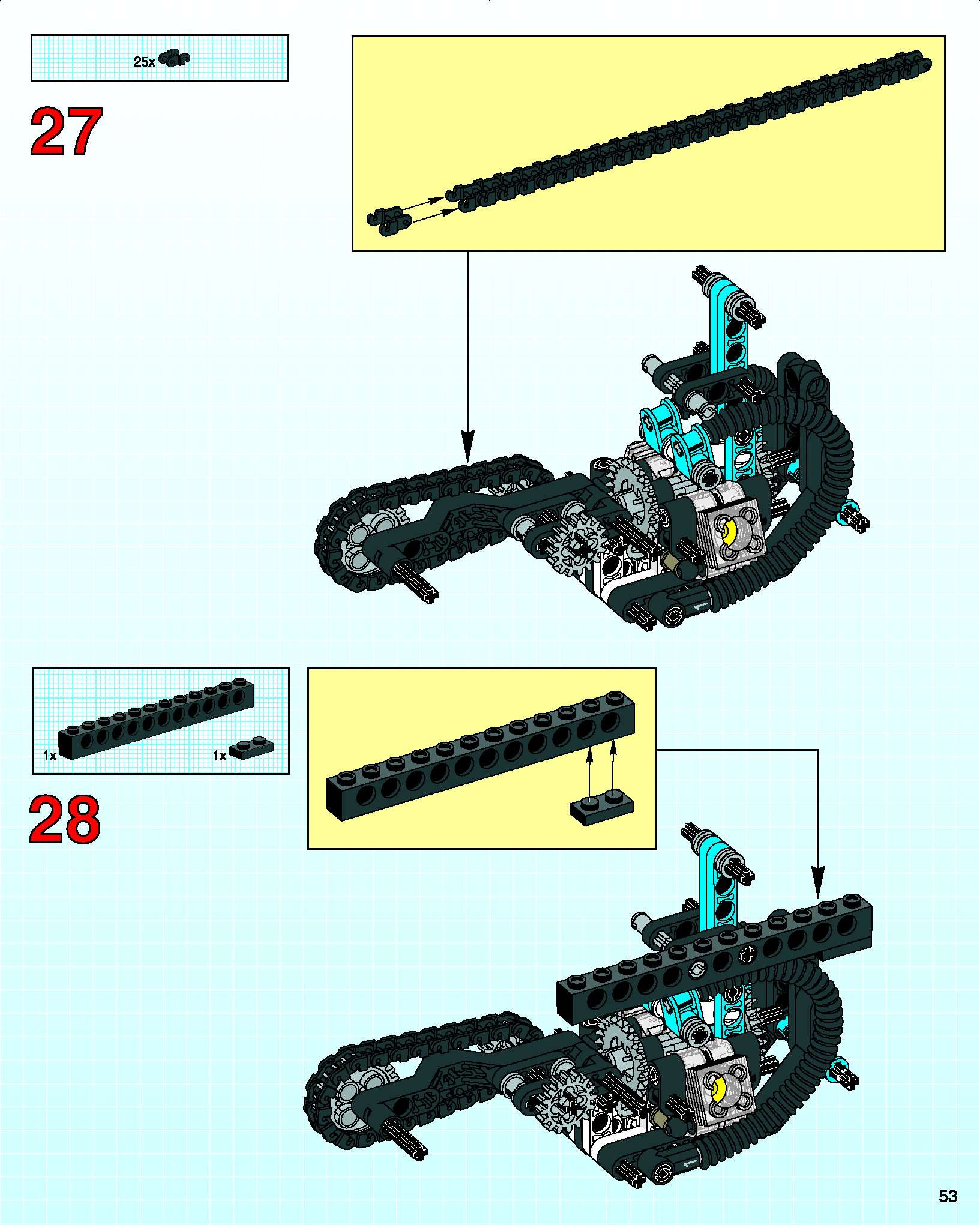 25x

27

1x

1x

28

53