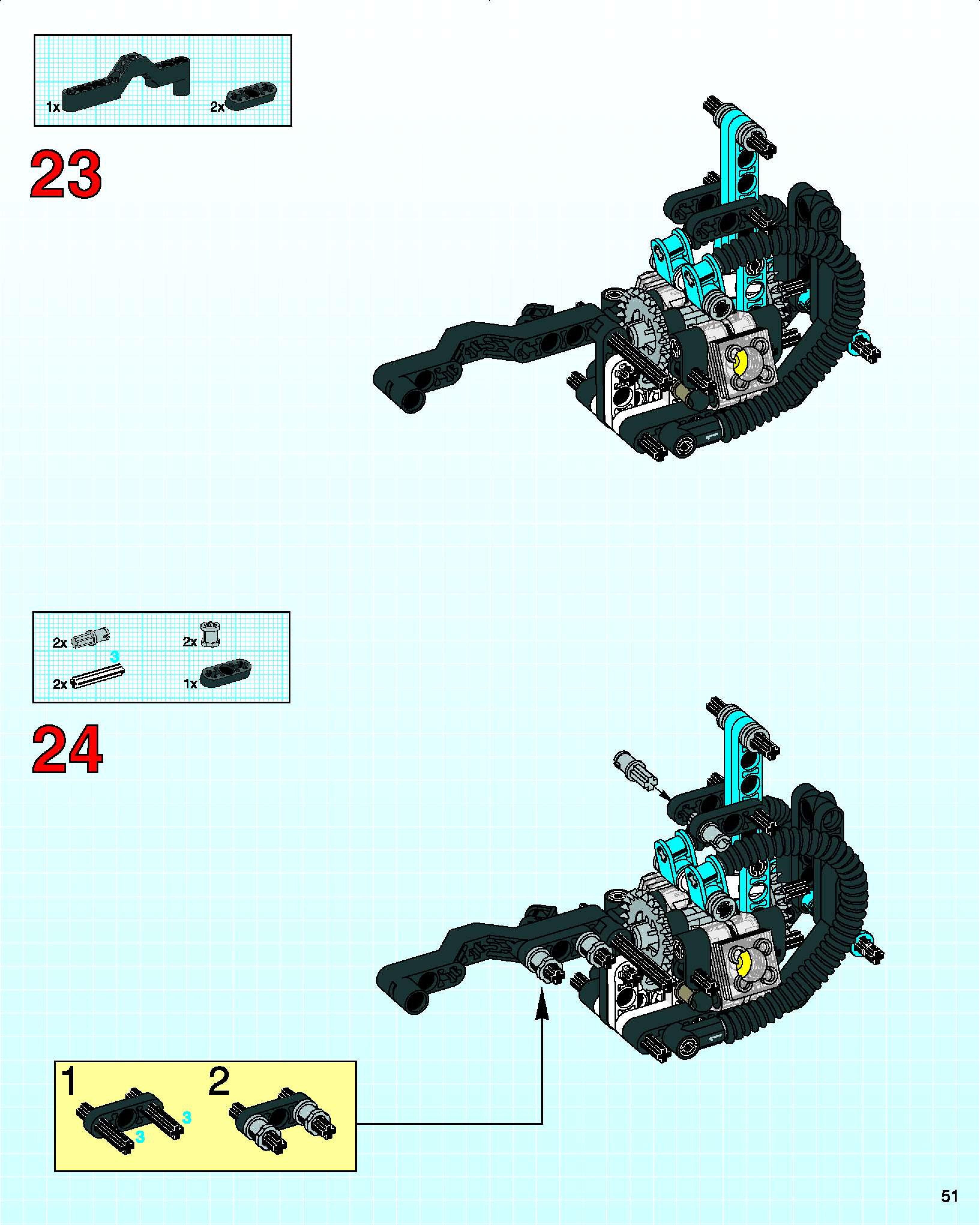 1x

2x

23

2x

2x

3

2x

1x

24

1

3

3

2

51