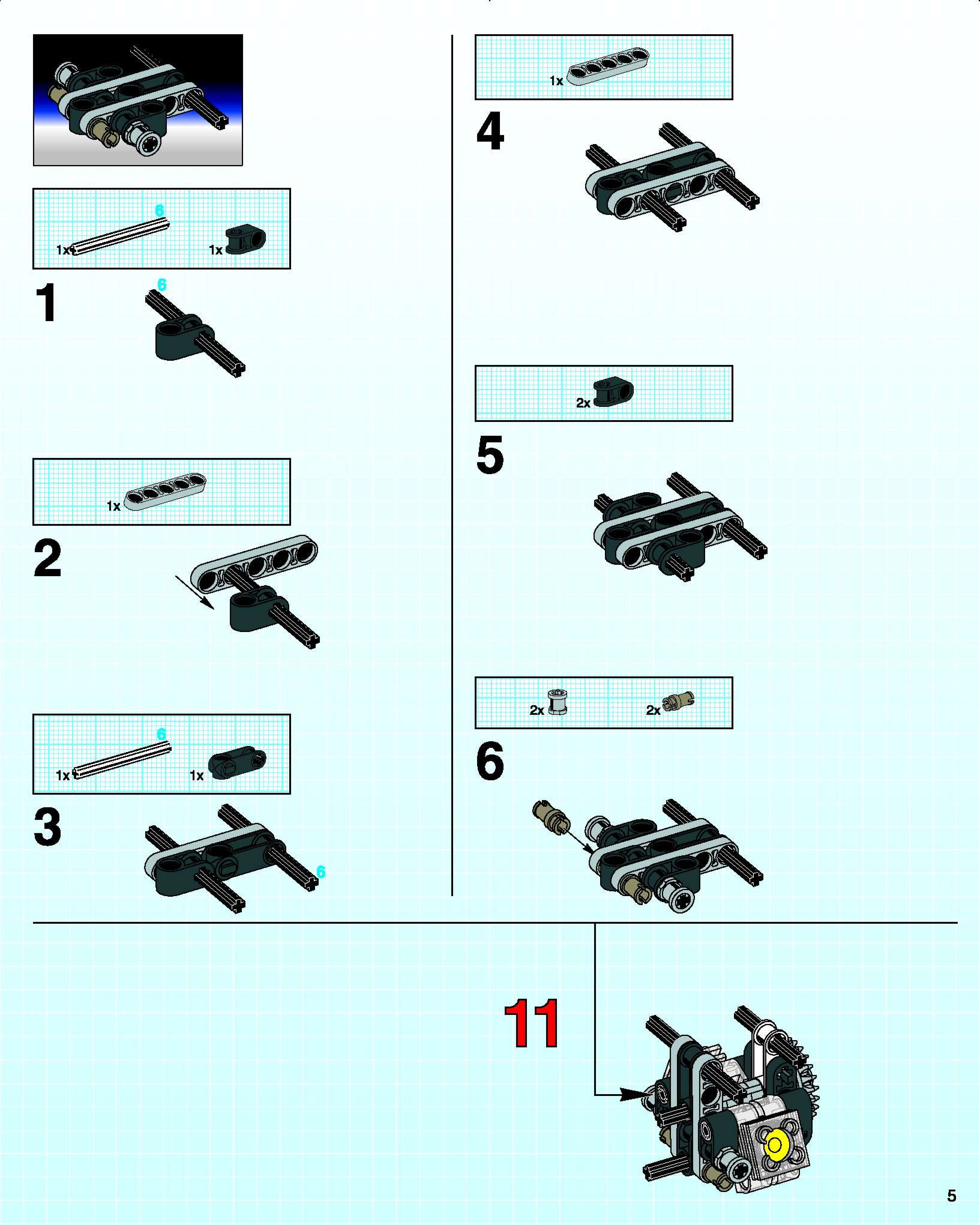 6
1x
1x
1
6
1x
2
6
1x
1x
3
6
1x
4
2x
5
2x
2x
6
11
5