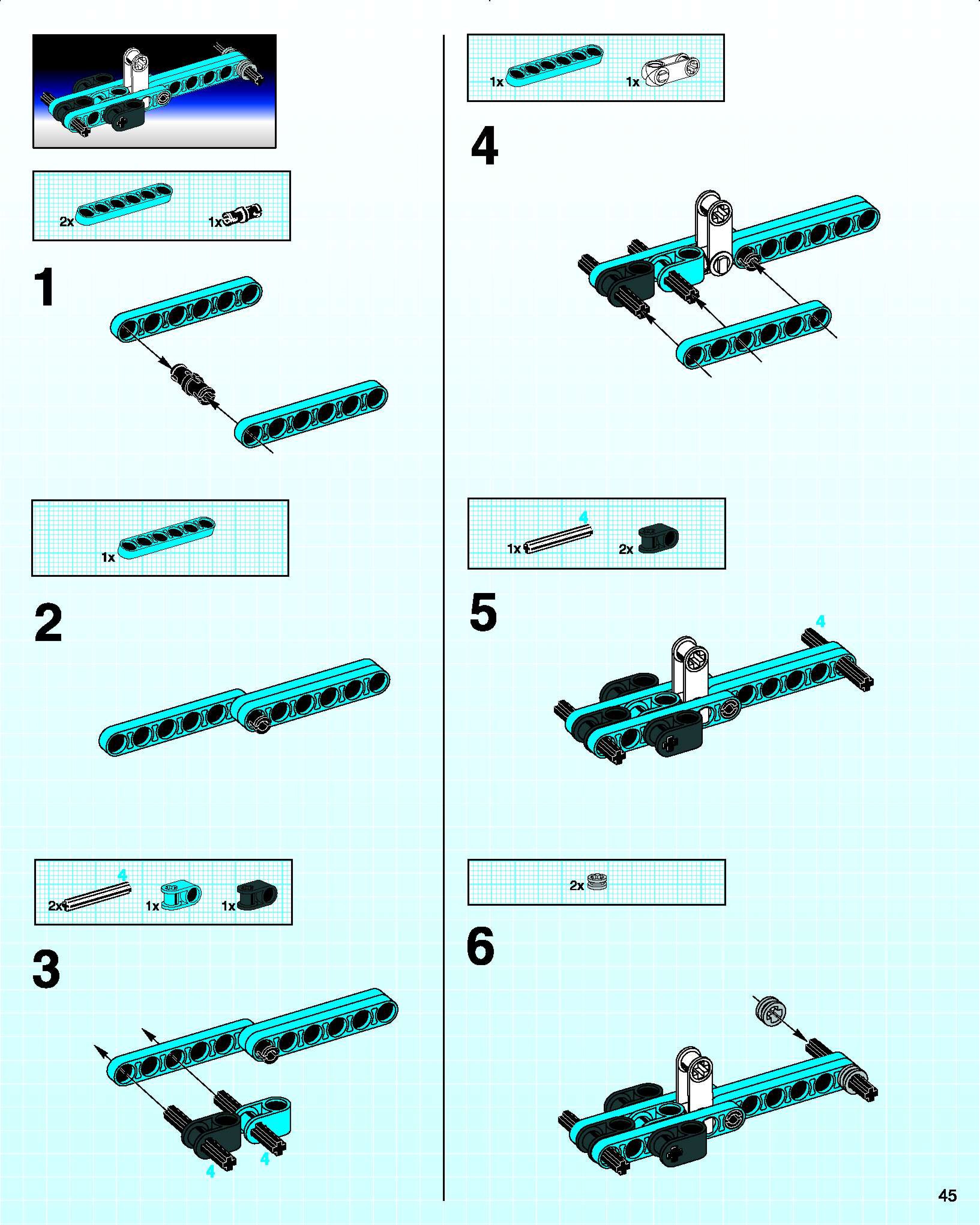 2x 1x

1

1x

2

4
2x 1x 1x

3

4 4

1x 1x

4

4
1x 2x

5

4

2x

6

45