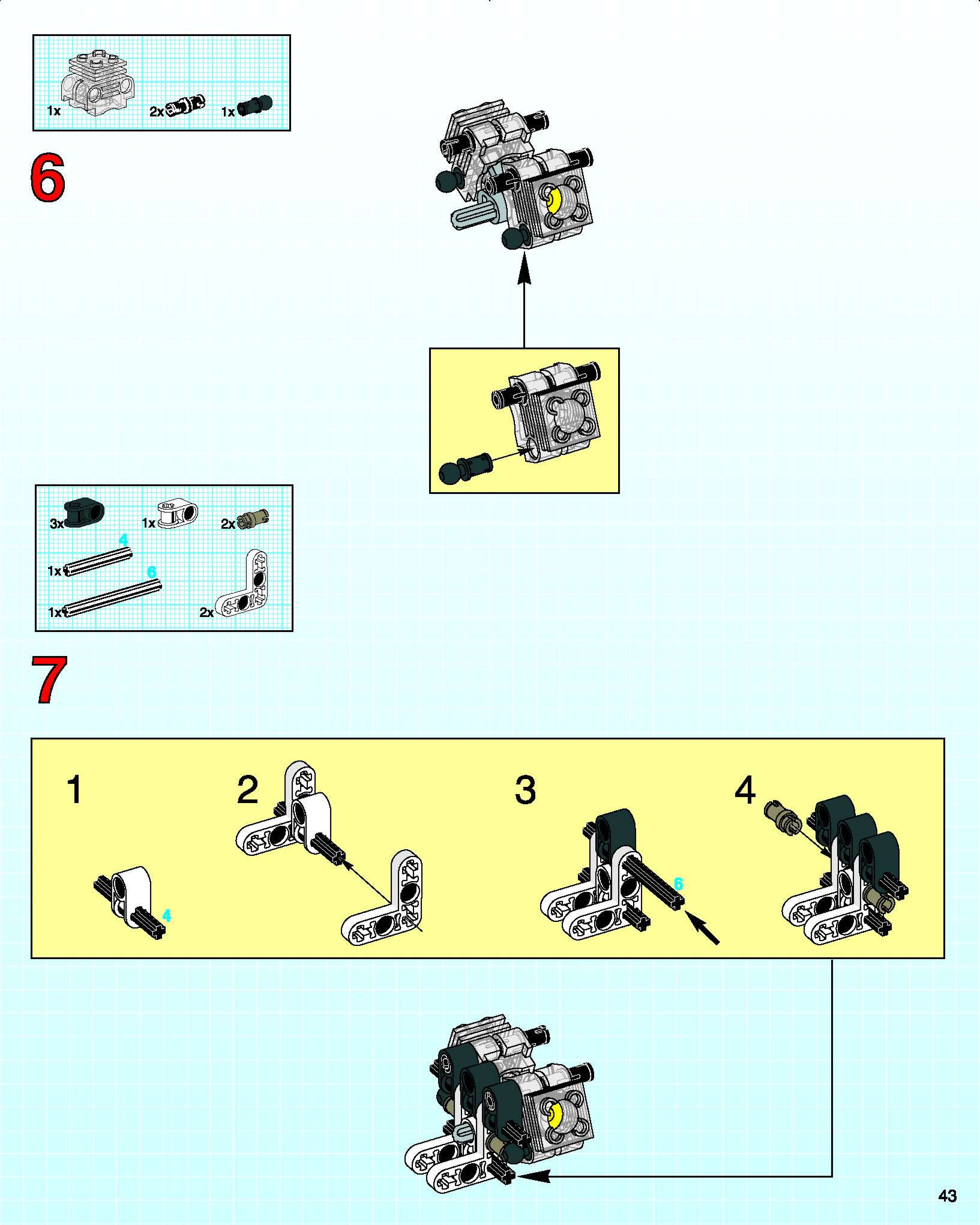 1x 2x 1x

6

3x 1x 2x
4
1x
6
1x 2x

7

1

4

2

3

6

4

43