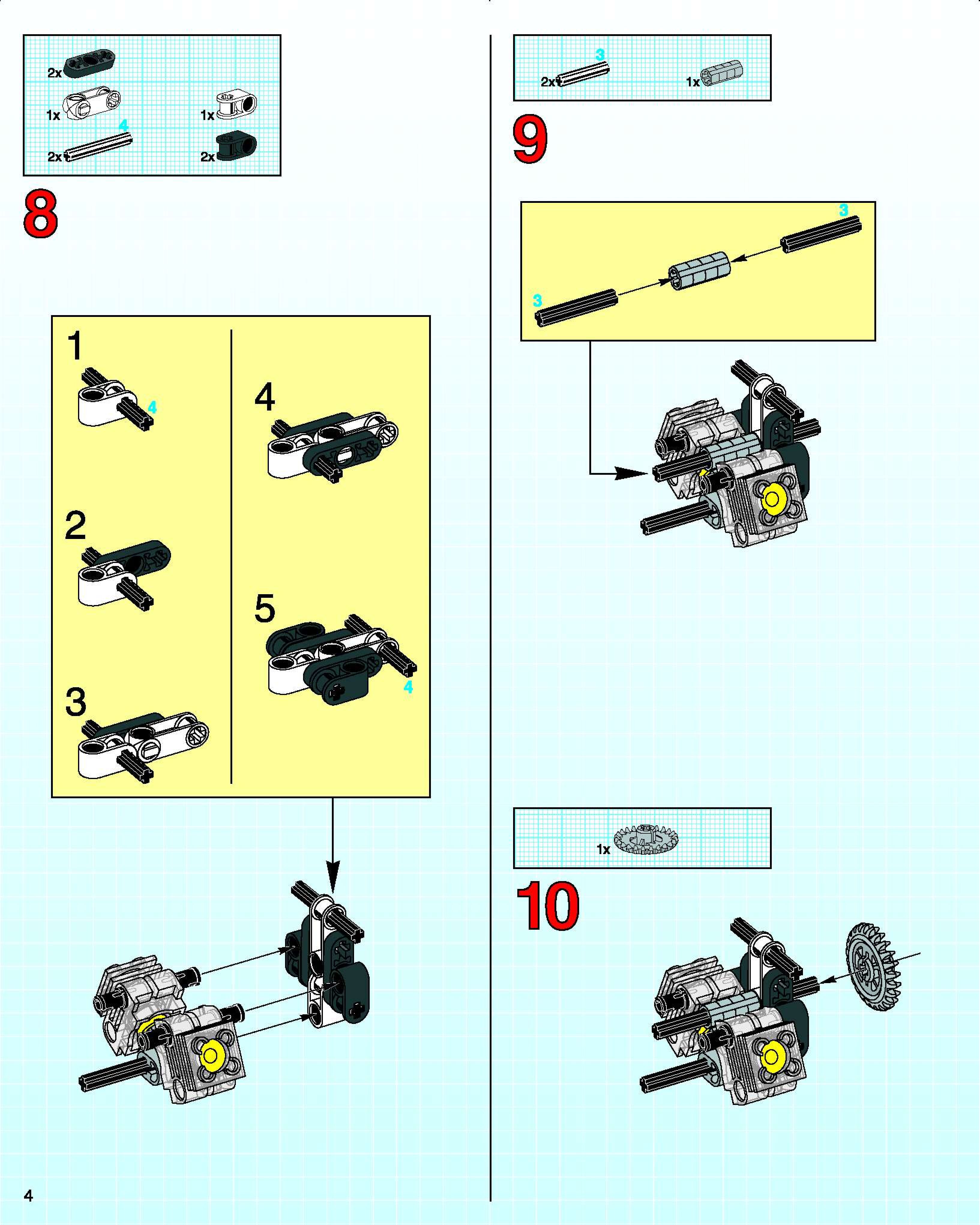 2x
1x
1x
4
2x
2x

8

1
4

2

3

4

5
4

3
2x
1x

9

3
3

1x

10

4