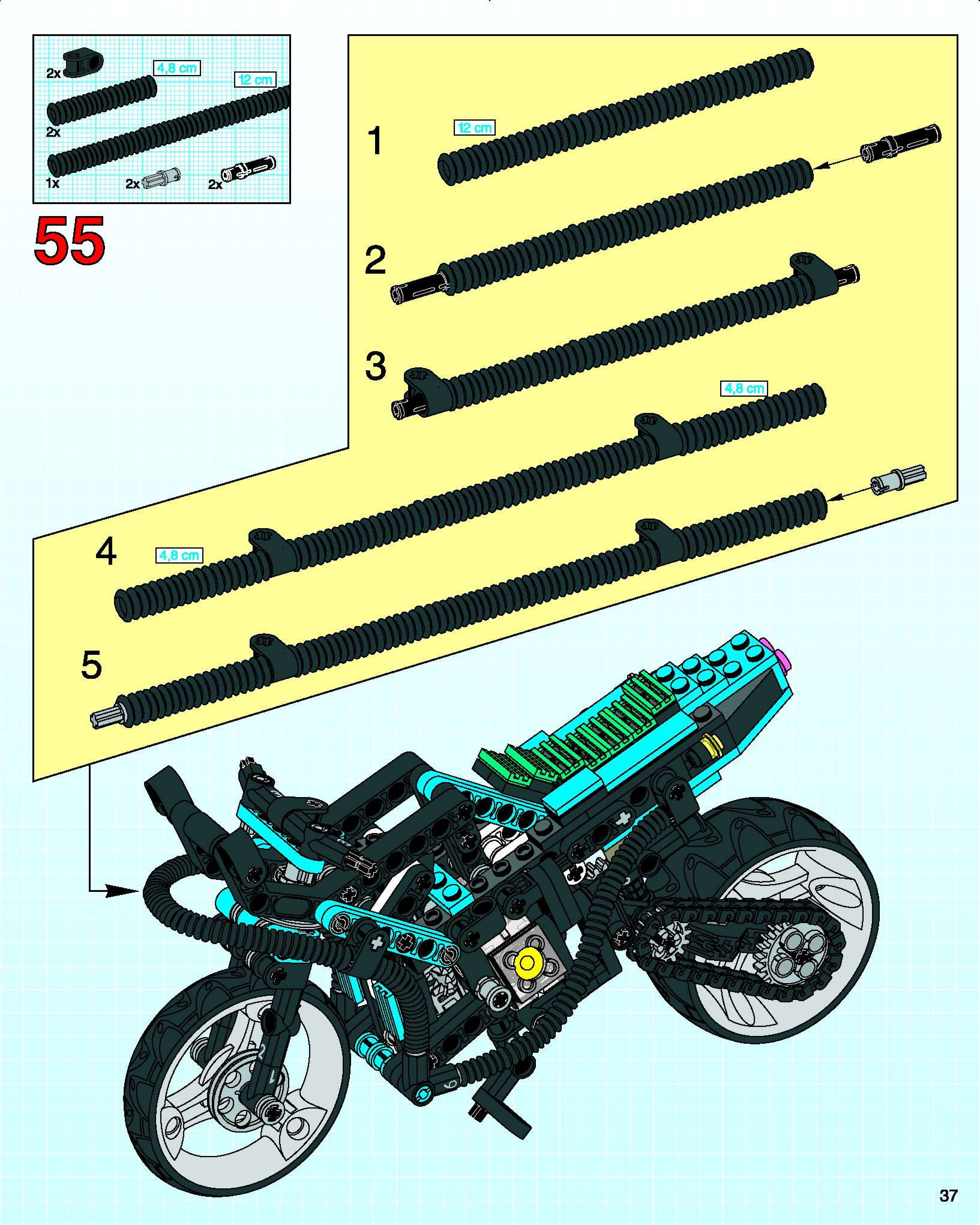 2x
4,8 cm
12 cm
2x
1x
2x
2x

55

1
12 cm
2
3
4,8 cm
4
4,8 cm
5

37