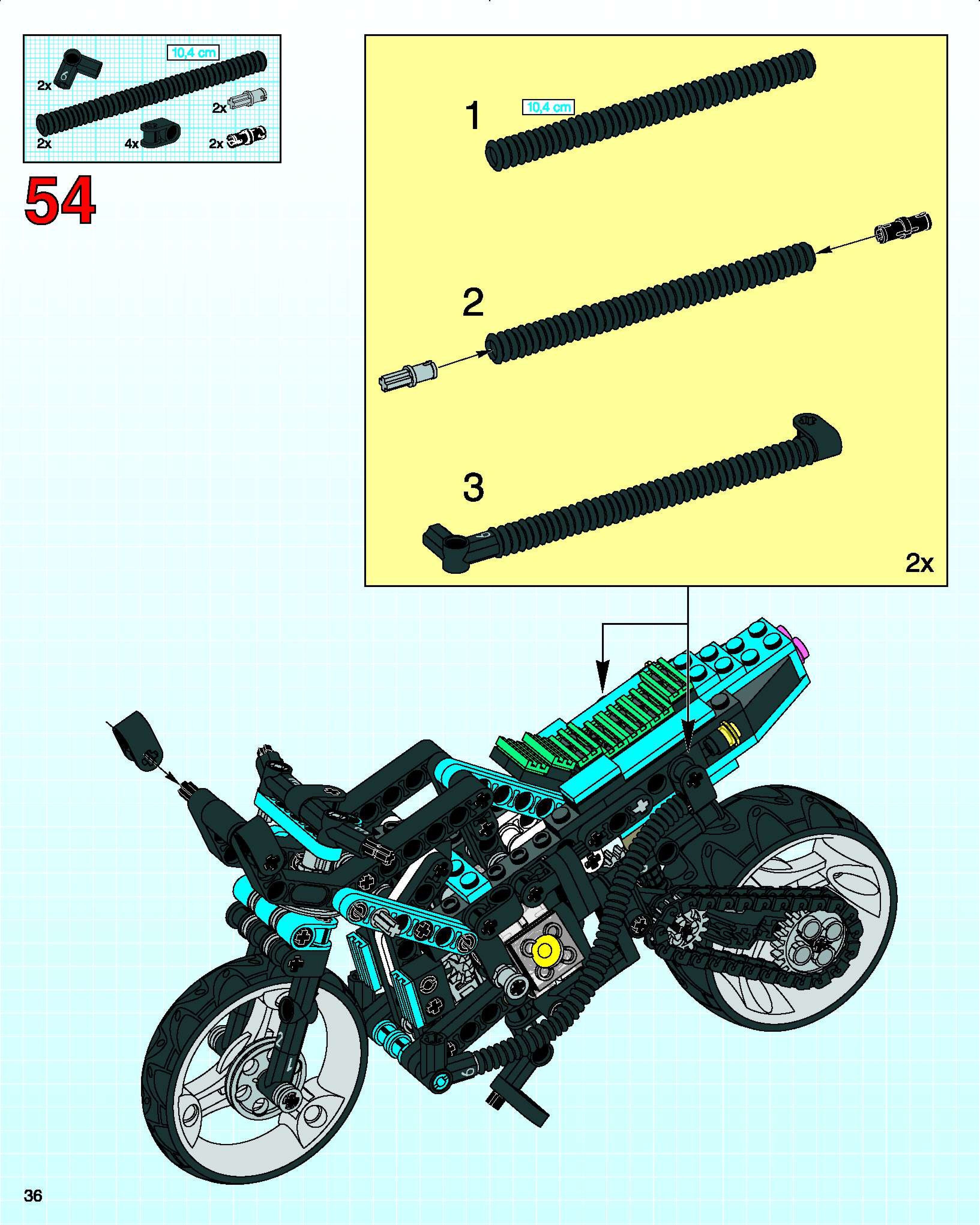 10,4 cm
2x
2x
2x
4x
2x

54

1
10,4 cm

2

3

2x

36