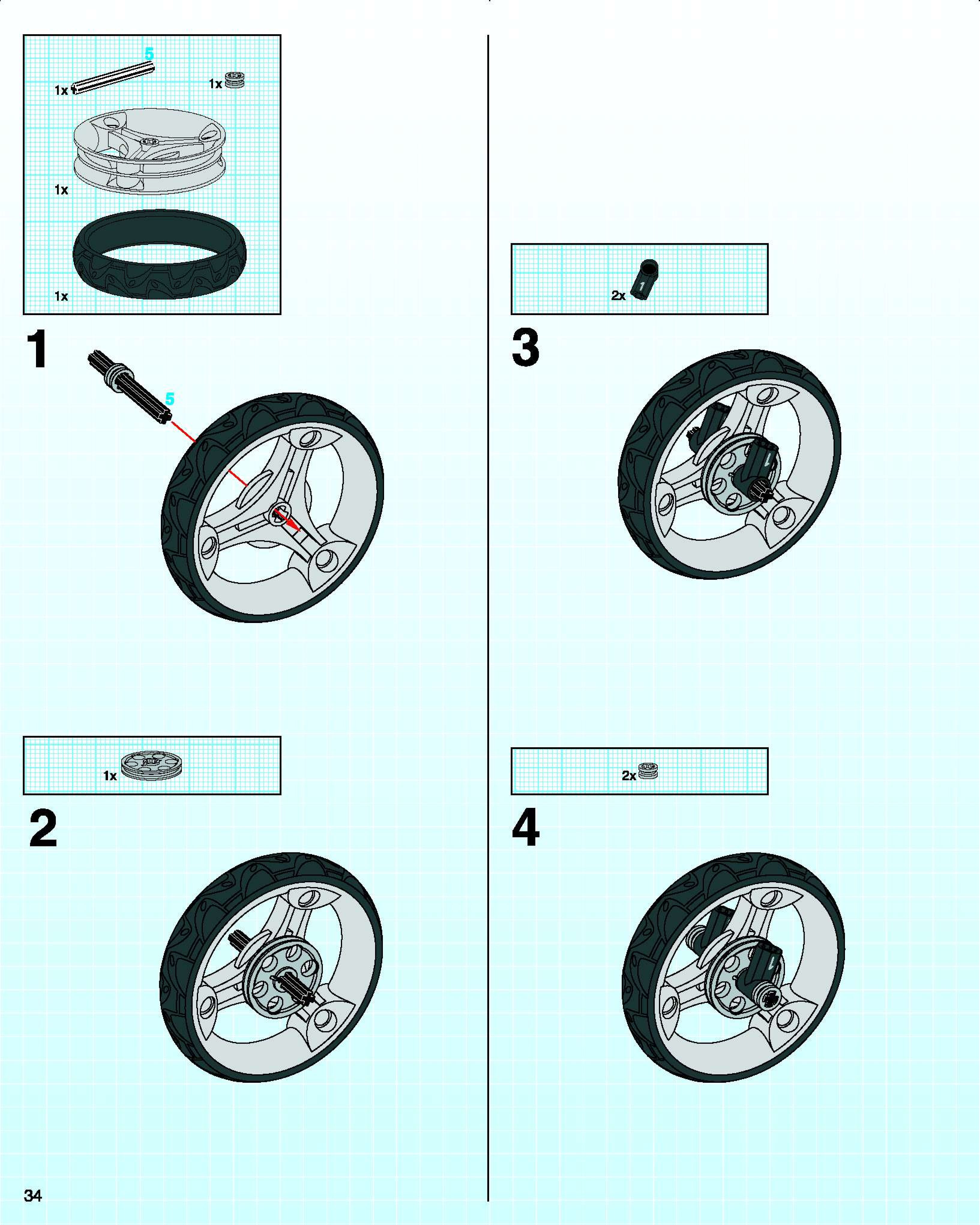 5
1x
1x
1x
1x

1
5

1x

2

2x
1

3

2x

4

34