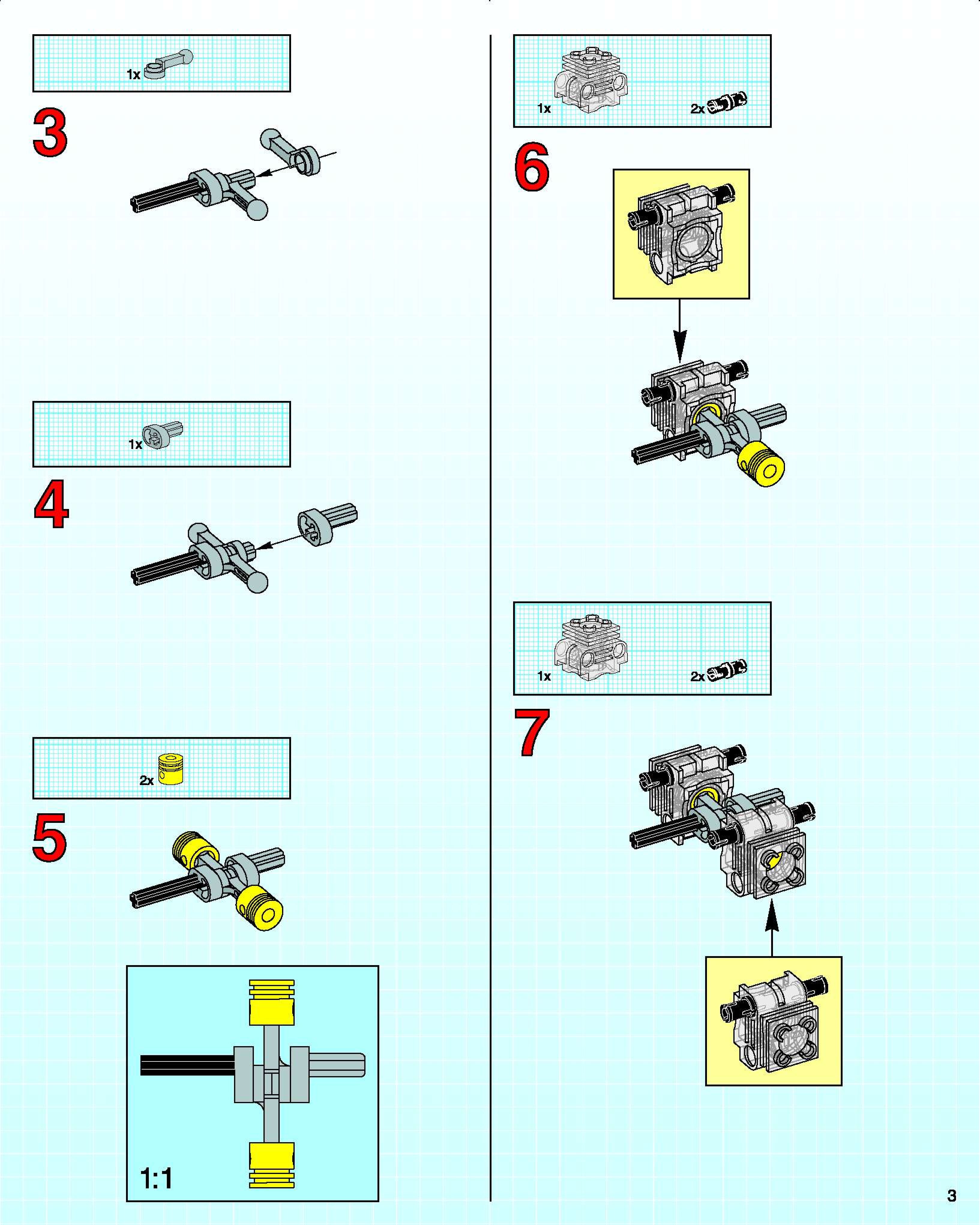 1x

3

1x

4

2x

5

1:1

1x

2x

6

1x

2x

7

3