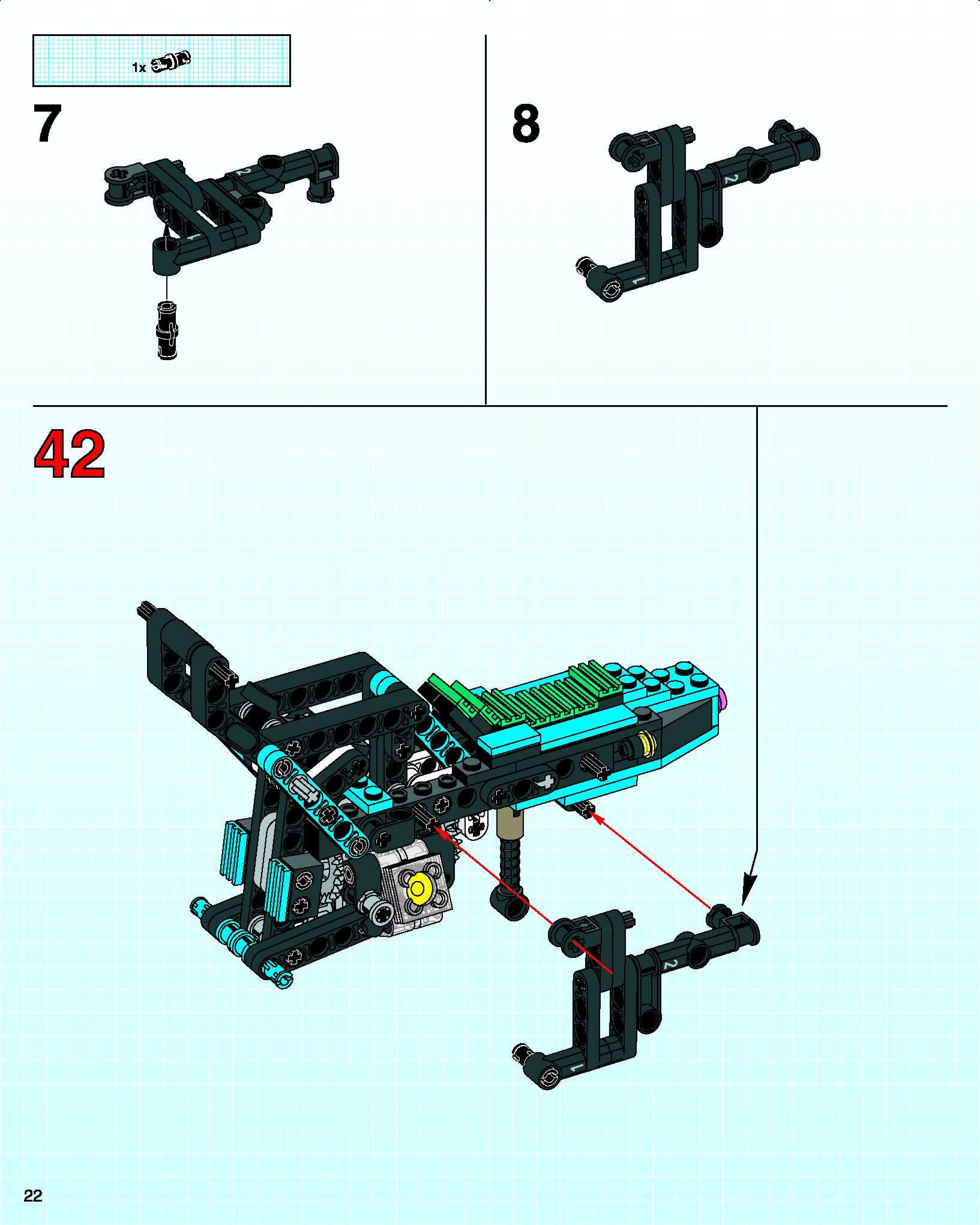 1x

7

2

1

8

2

1

42

2

1

22