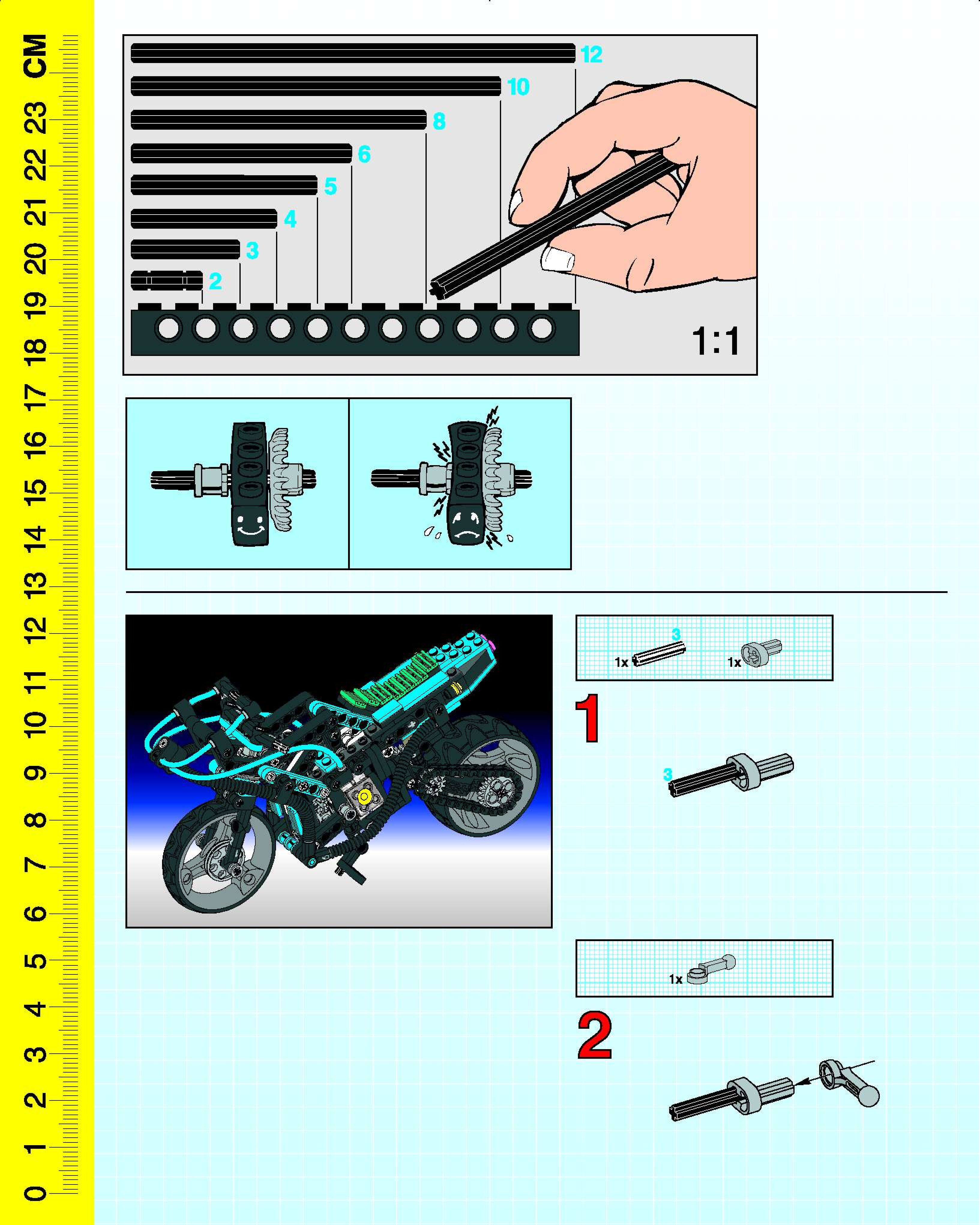 CM
23
22
21
20
19
18
17
16
15
14
13
12
11
10
9
8
7
6
5
4
3
2
1
0

12
10
8
6
5
4
3
2
1:1

3
1x
1x
1
3

1x
2