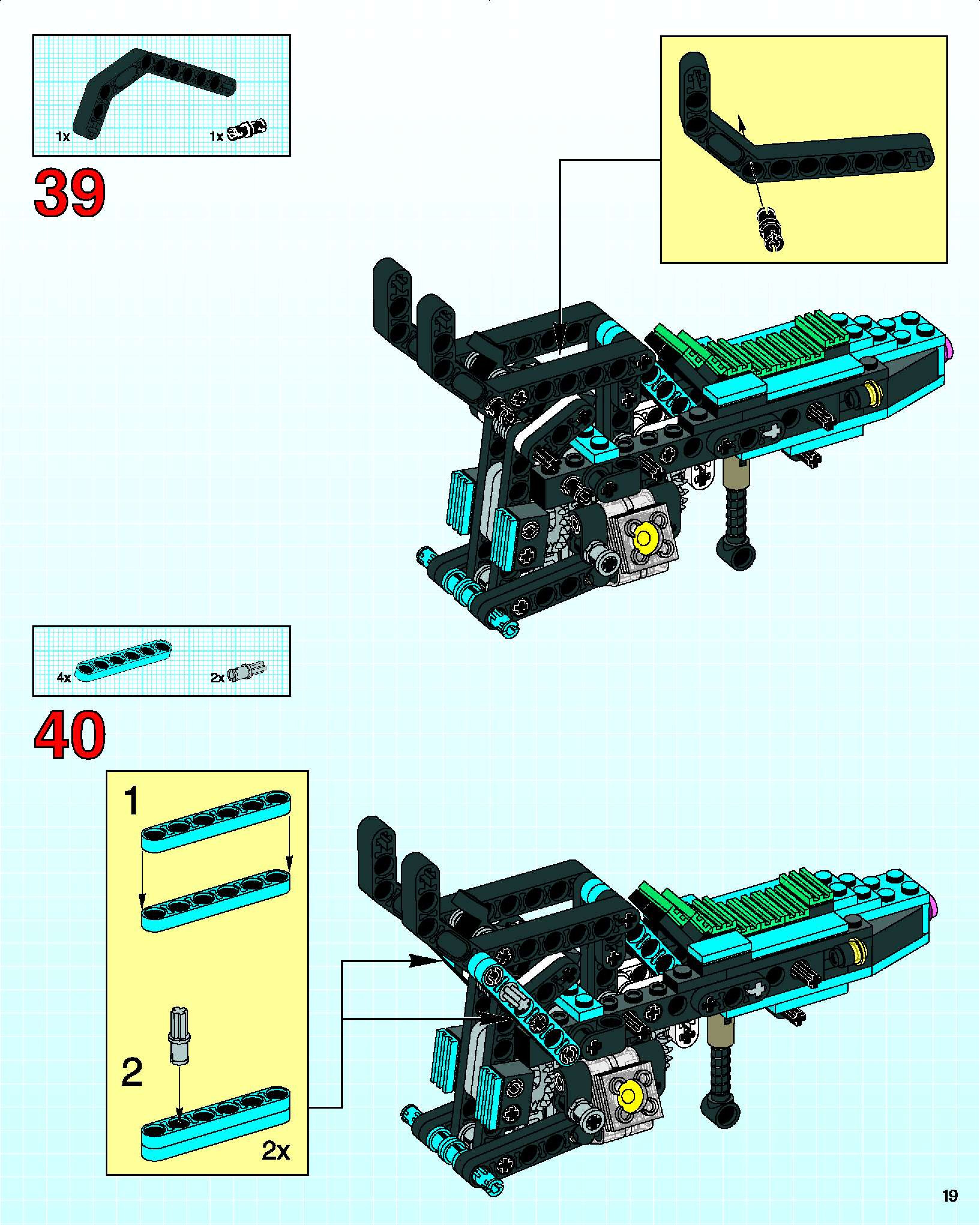 1x
1x

39

4x
2x

40

1

2

2x

19