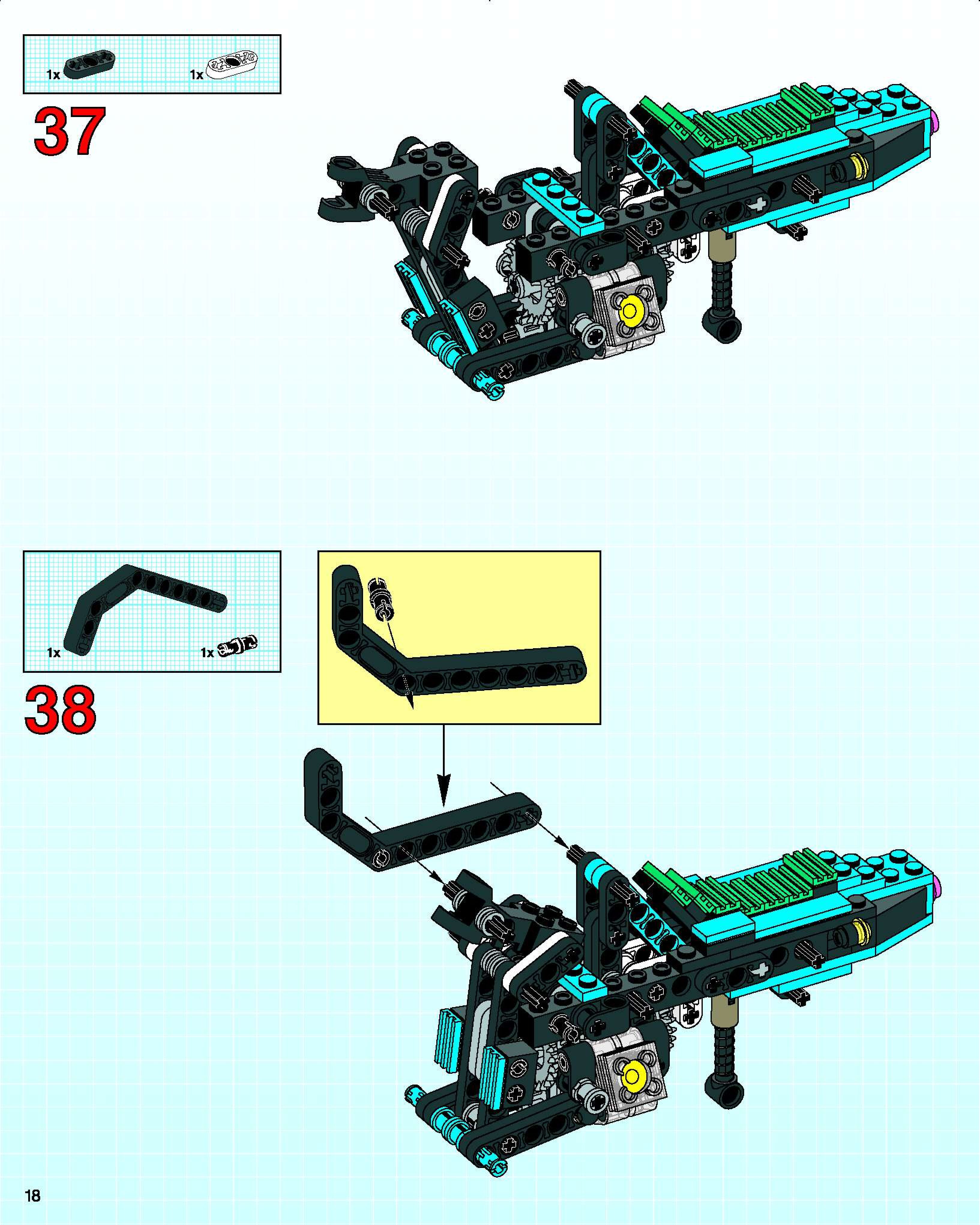 1x
1x

37

1x
1x

38

18