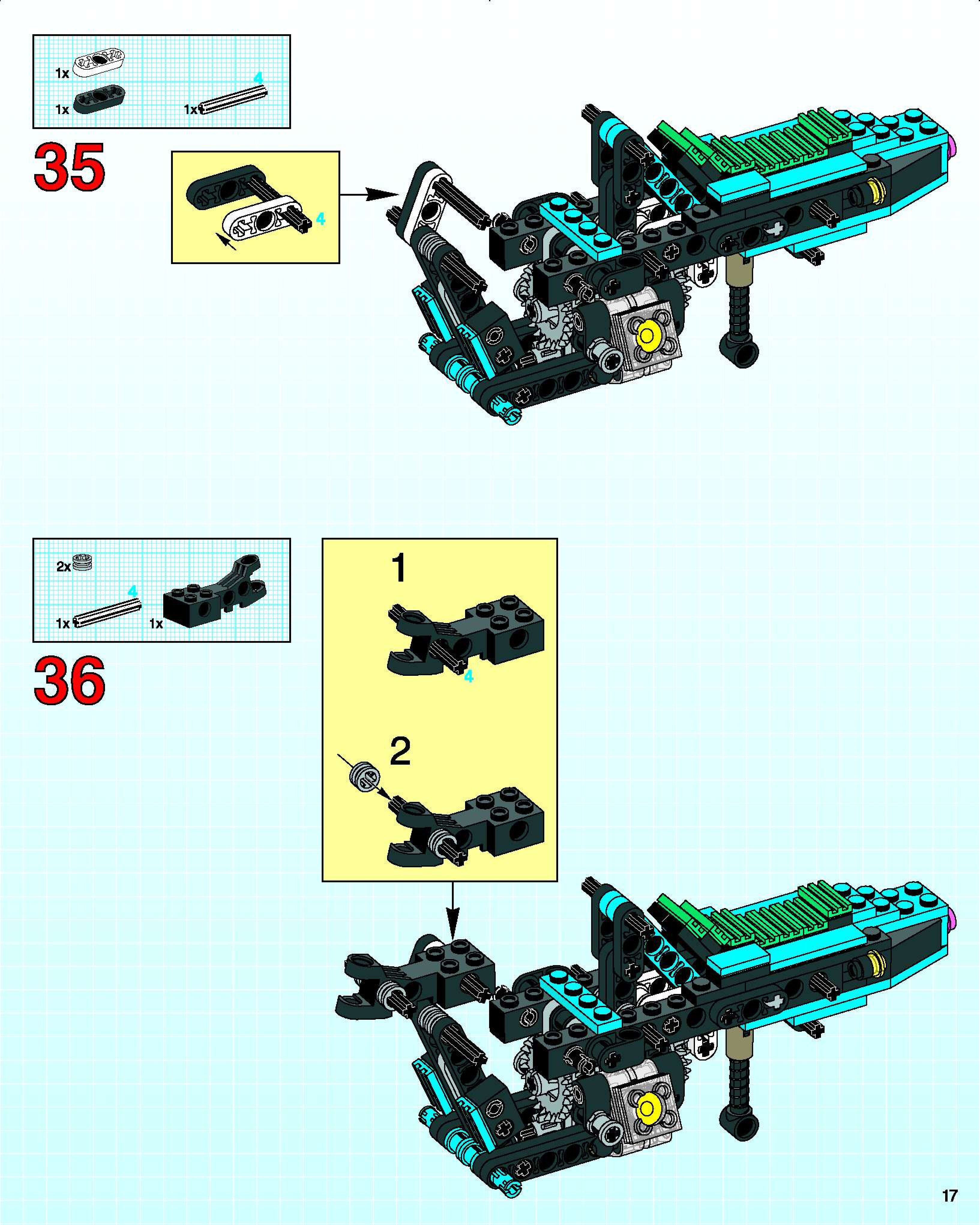 1x

1x

4

1x

35

4

2x

4

1x

1x

36

1

4

2

17