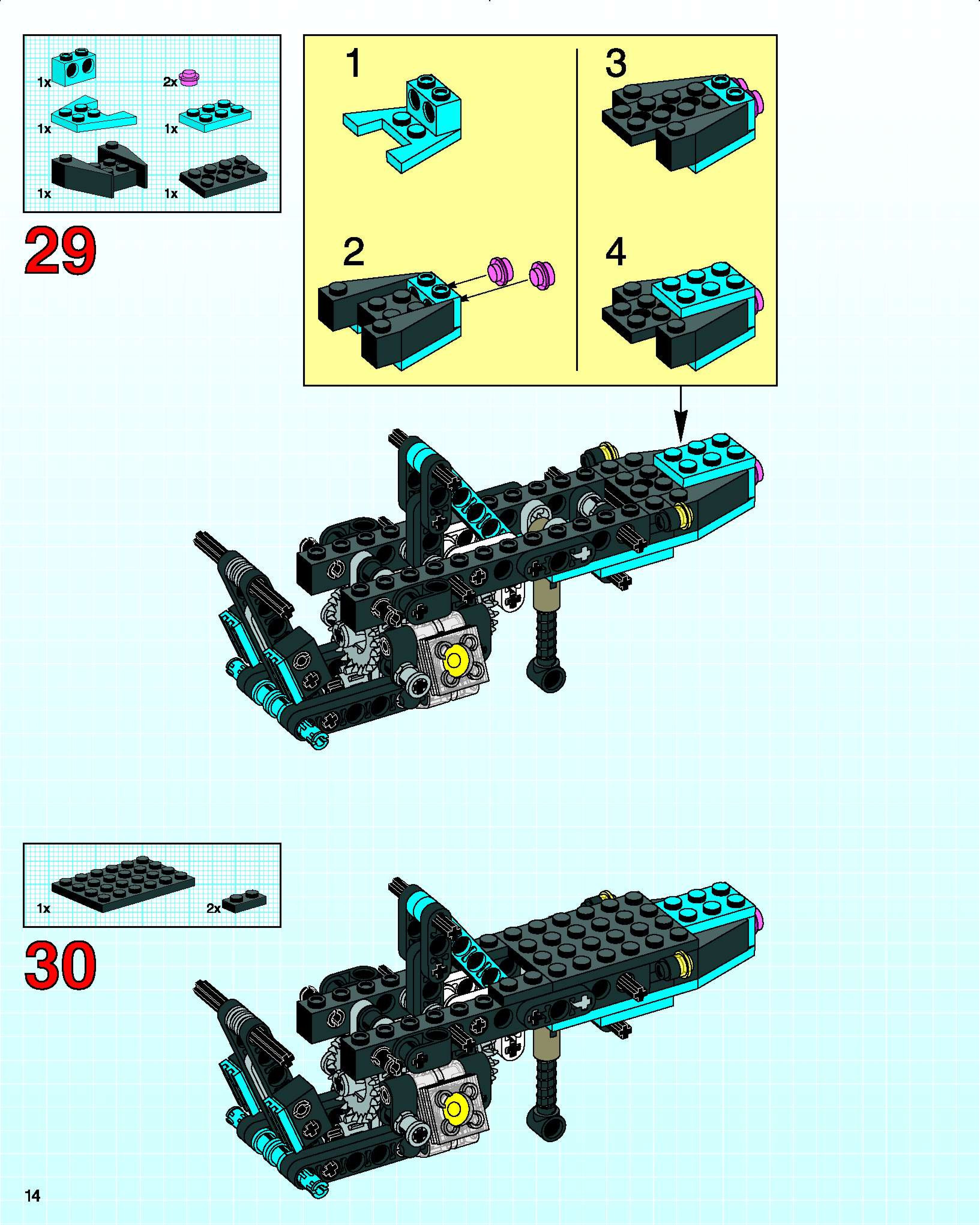 1x
2x
1x
1x
1x
1x

29

1
2
3
4

1x
2x

30

14