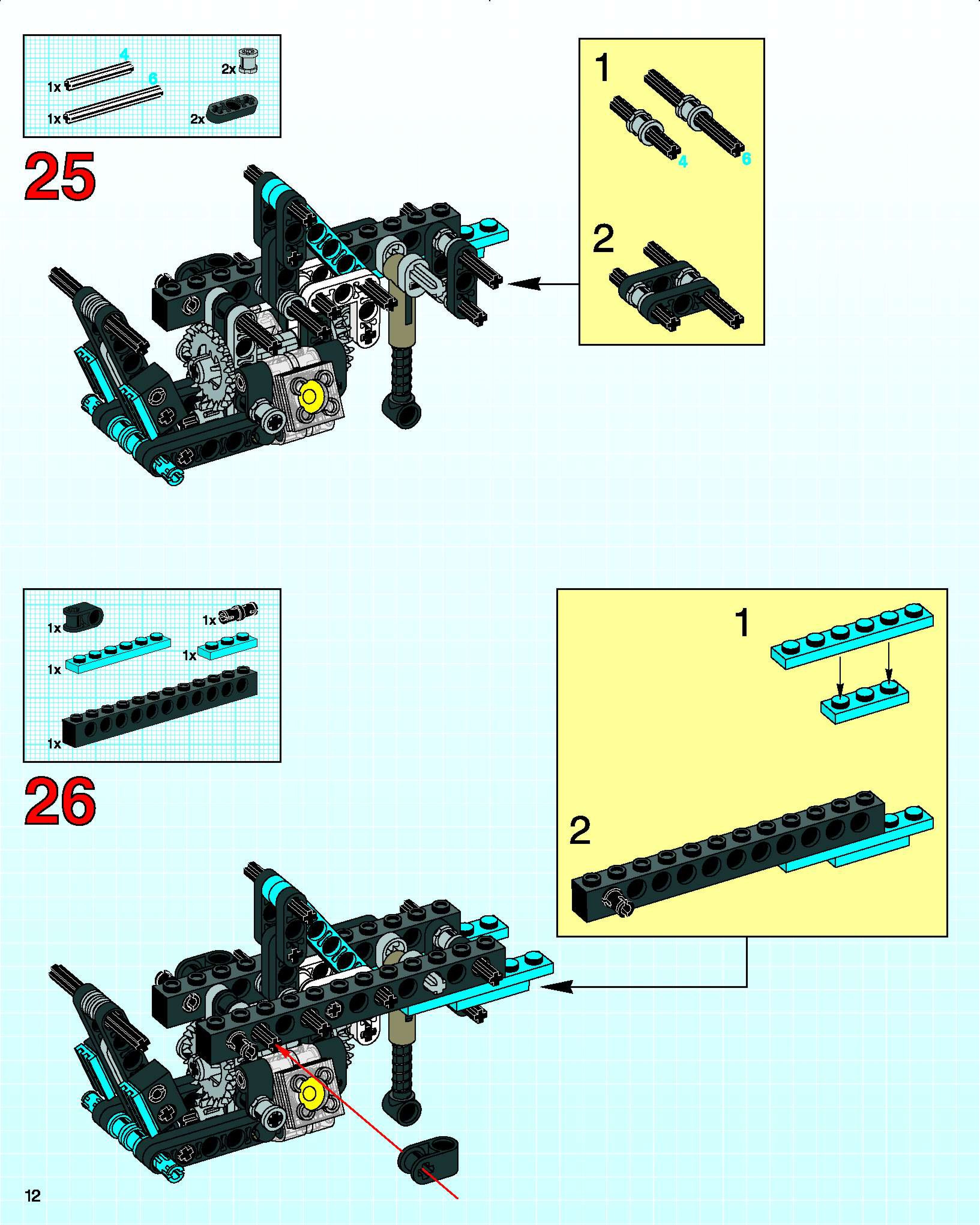 4
1x
6
1x
2x
2x

25

1
4
6
2

1x
1x
1x
1x
1x

26

1
2

12