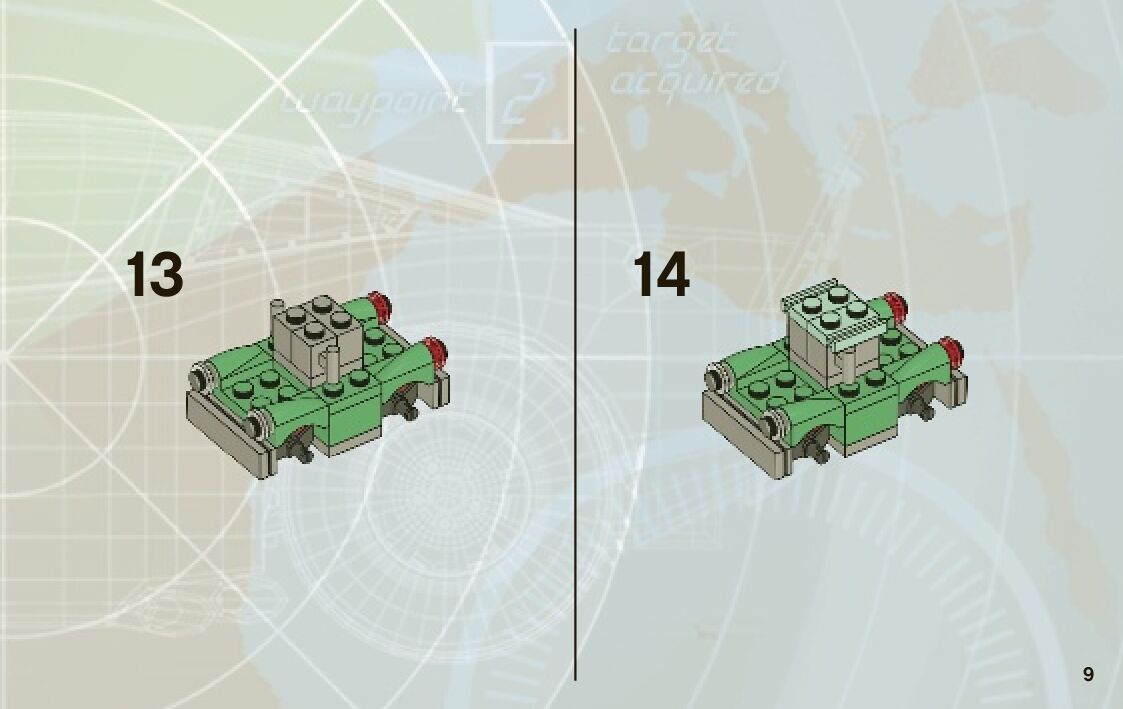 waypoint 2

target acquired

13

14

9