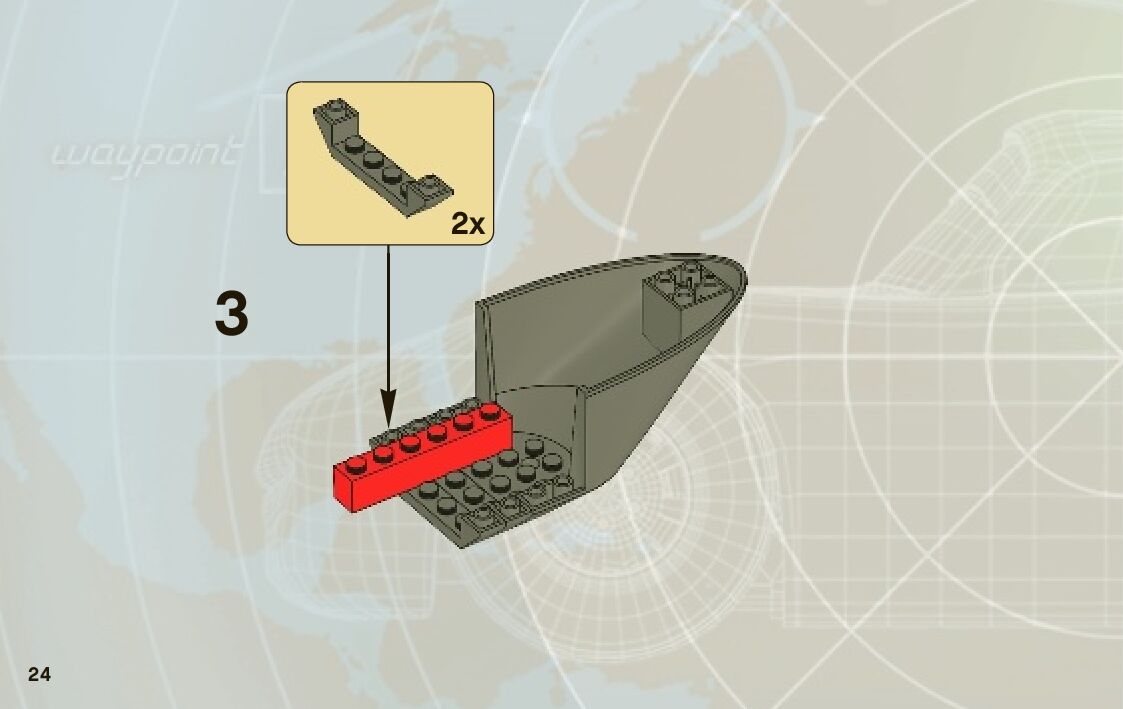 waypoint

2x

3

24