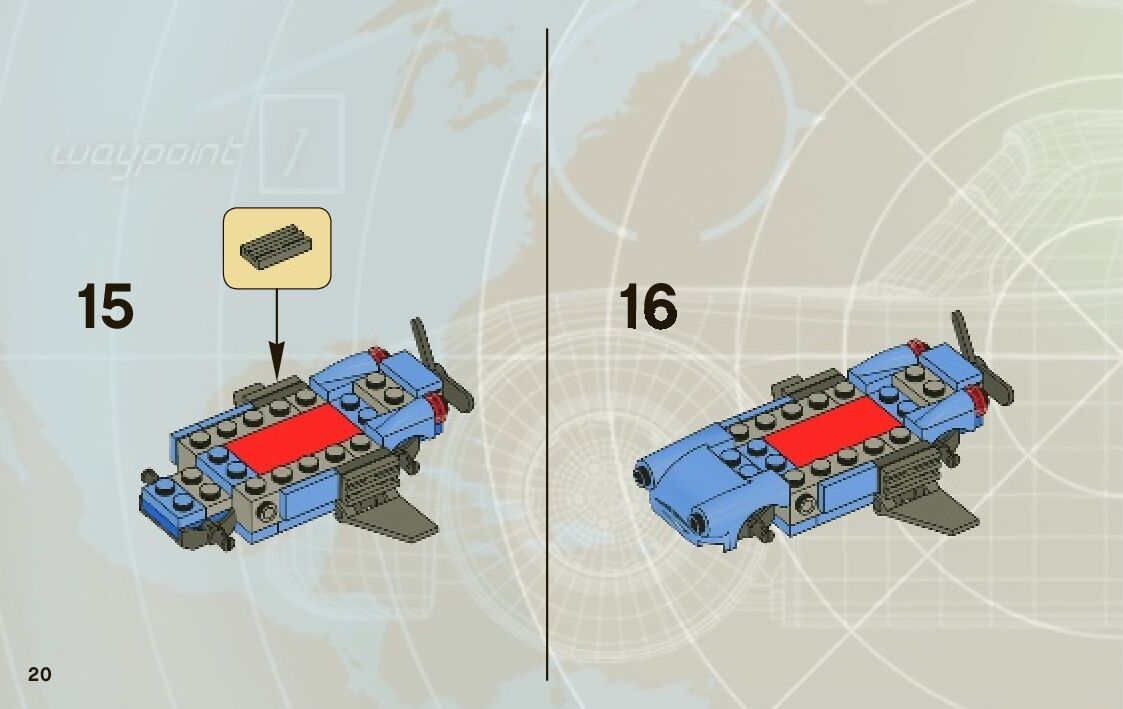 waypoint 1

15

16

20