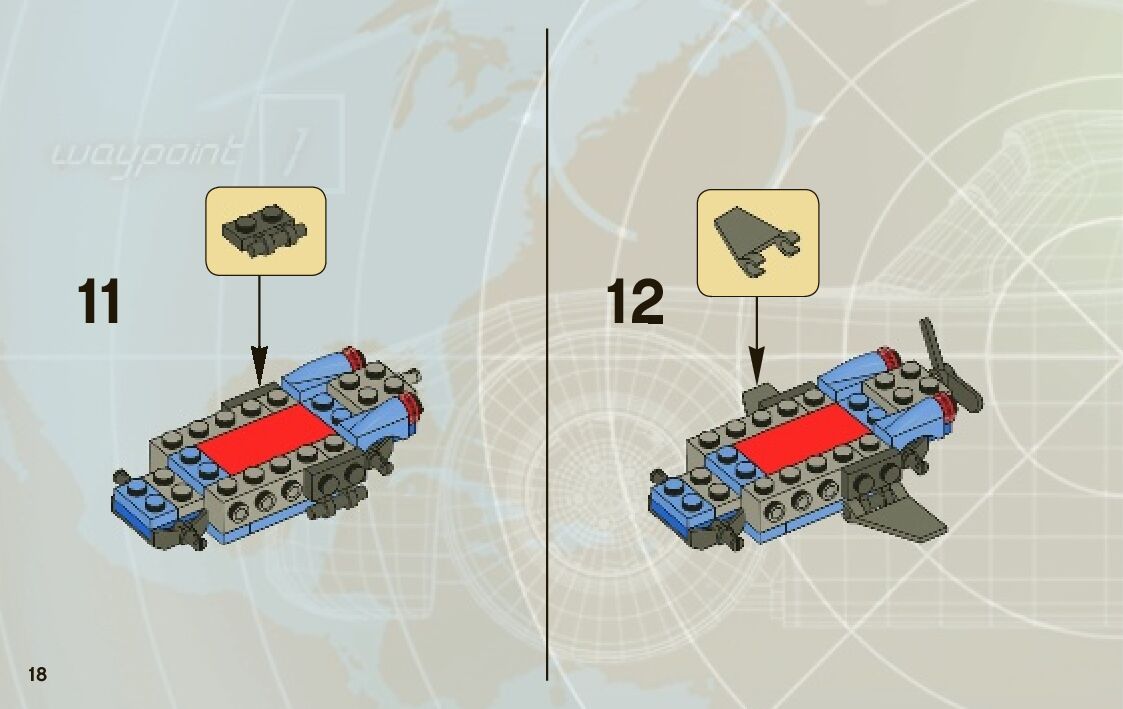 waypoint 1

11

12

18