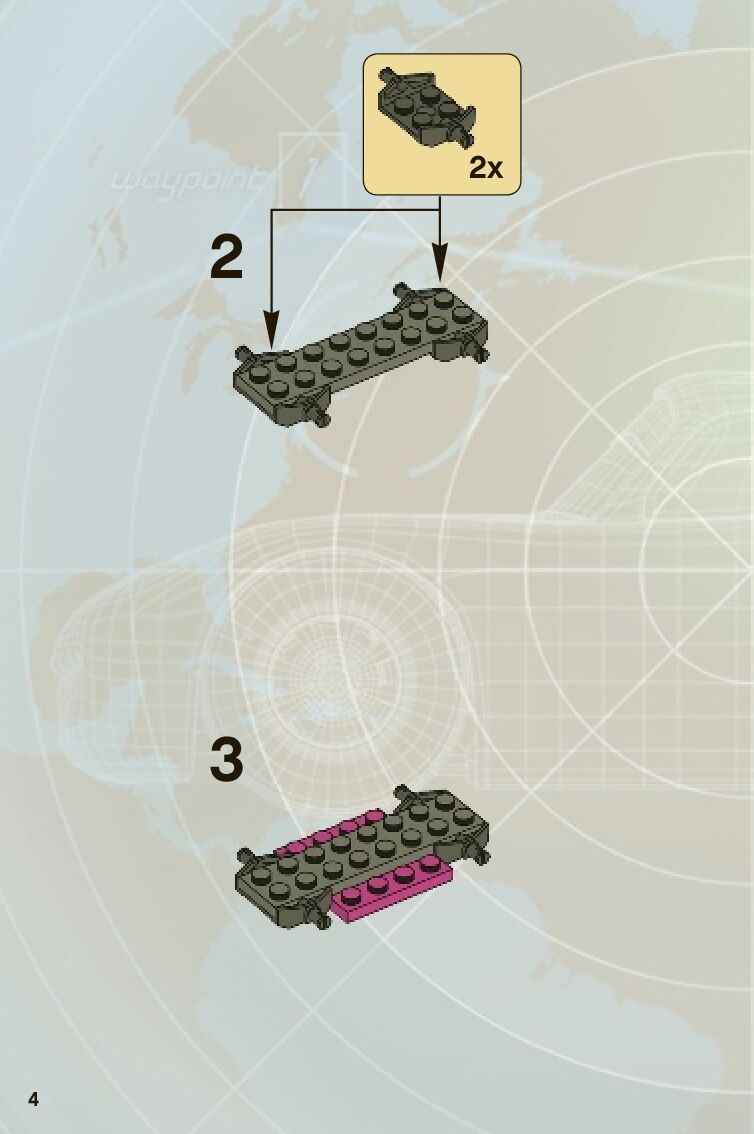 waypoint 1

2x

2

3

4