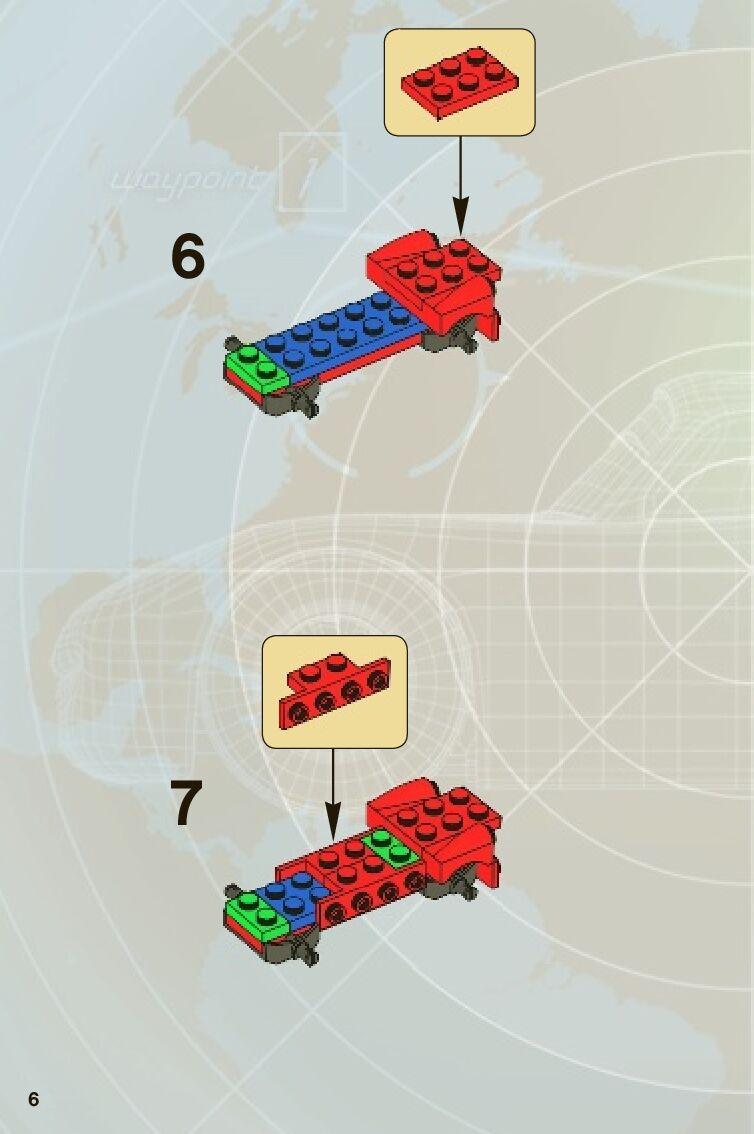 waypoint 1

6

7

6