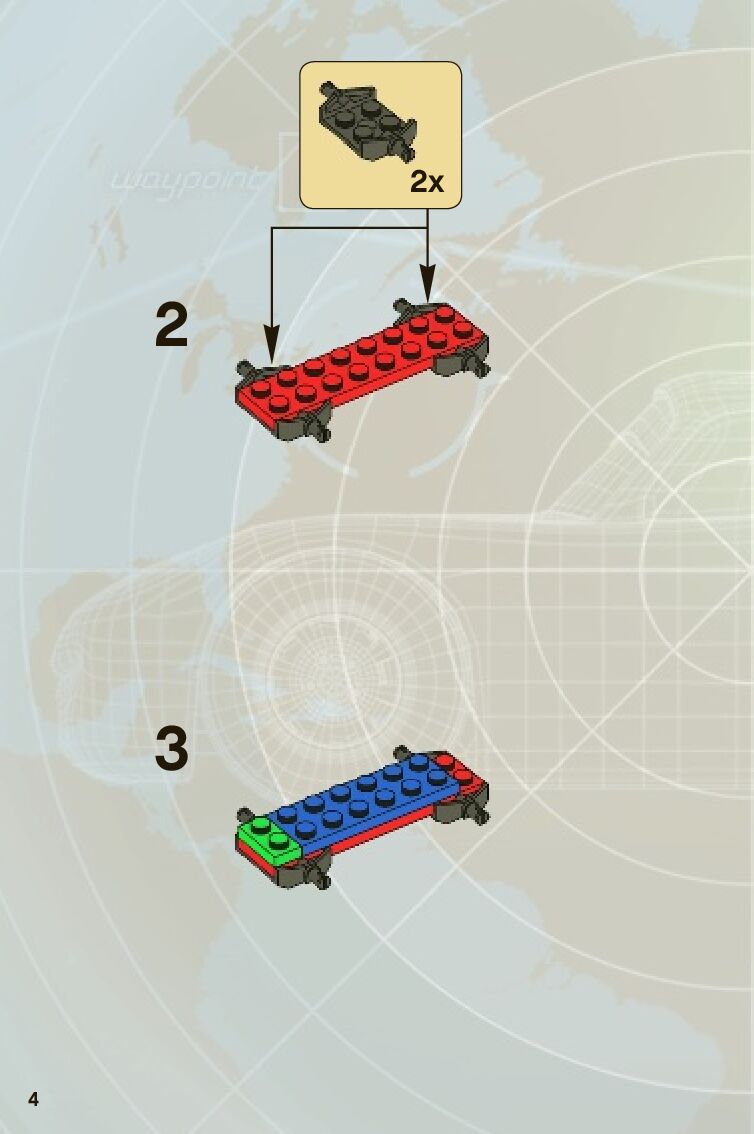 waypoint

2x

2

3

4