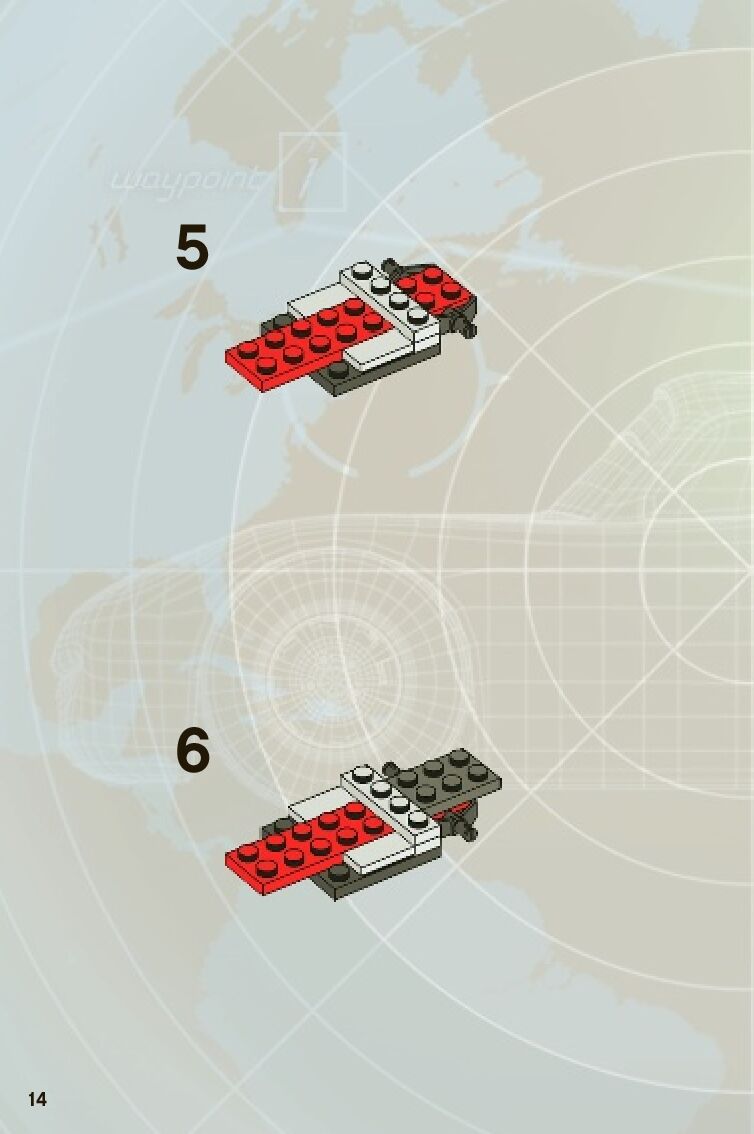 waypoint 1

5

6

14