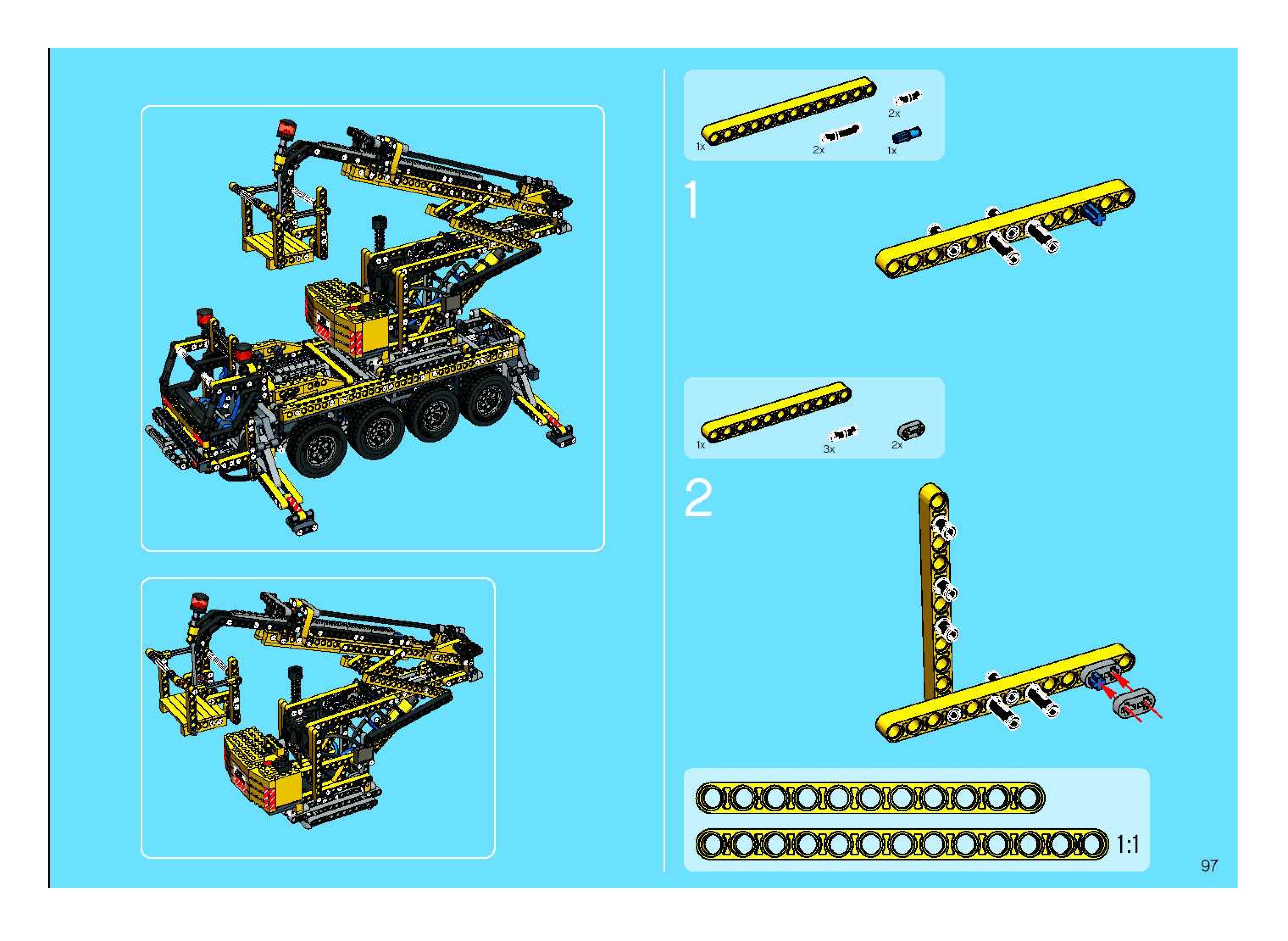 1x
2x
2x
1x

1

1x
3x
2x

2

1:1

97